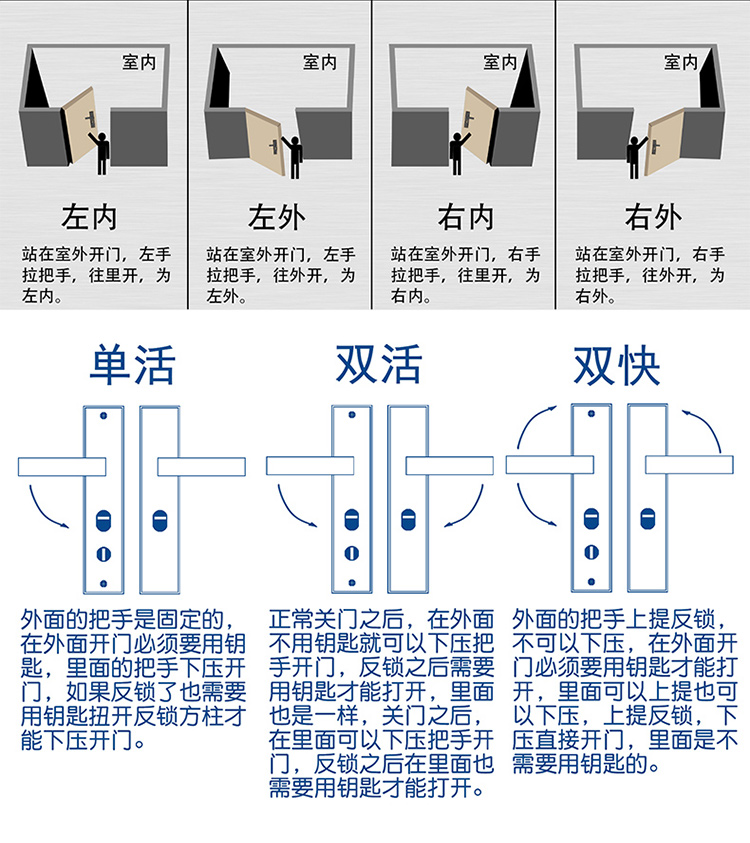 室内

左内

站在室外开门，左手拉把手，往里开，为左内。

室内

左外

站在室外开门，左手拉把手，往外开，为左外。

室内

右内

站在室外开门，右手拉把手，往里开，为右内。

室内

右外

站在室外开门，右手拉把手，往外开，为右外。

单活

外面的把手是固定的，在外面开门必须要用钥匙，里面的把手下压开门，如果反锁了也需要用钥匙扭开反锁方柱才能下压开门。

双活

正常关门之后，在外面不用钥匙就可以下压把手开门，反锁之后需要用钥匙才能打开，里面也是一样，关门之后，在里面可以下压把手开门，反锁之后在里面也需要用钥匙才能打开。

双快

外面的把手上提反锁，不可以下压，在外面开门必须要用钥匙才能打开，里面可以上提也可以下压，上提反锁，下压直接开门，里面是不需要用钥匙的。