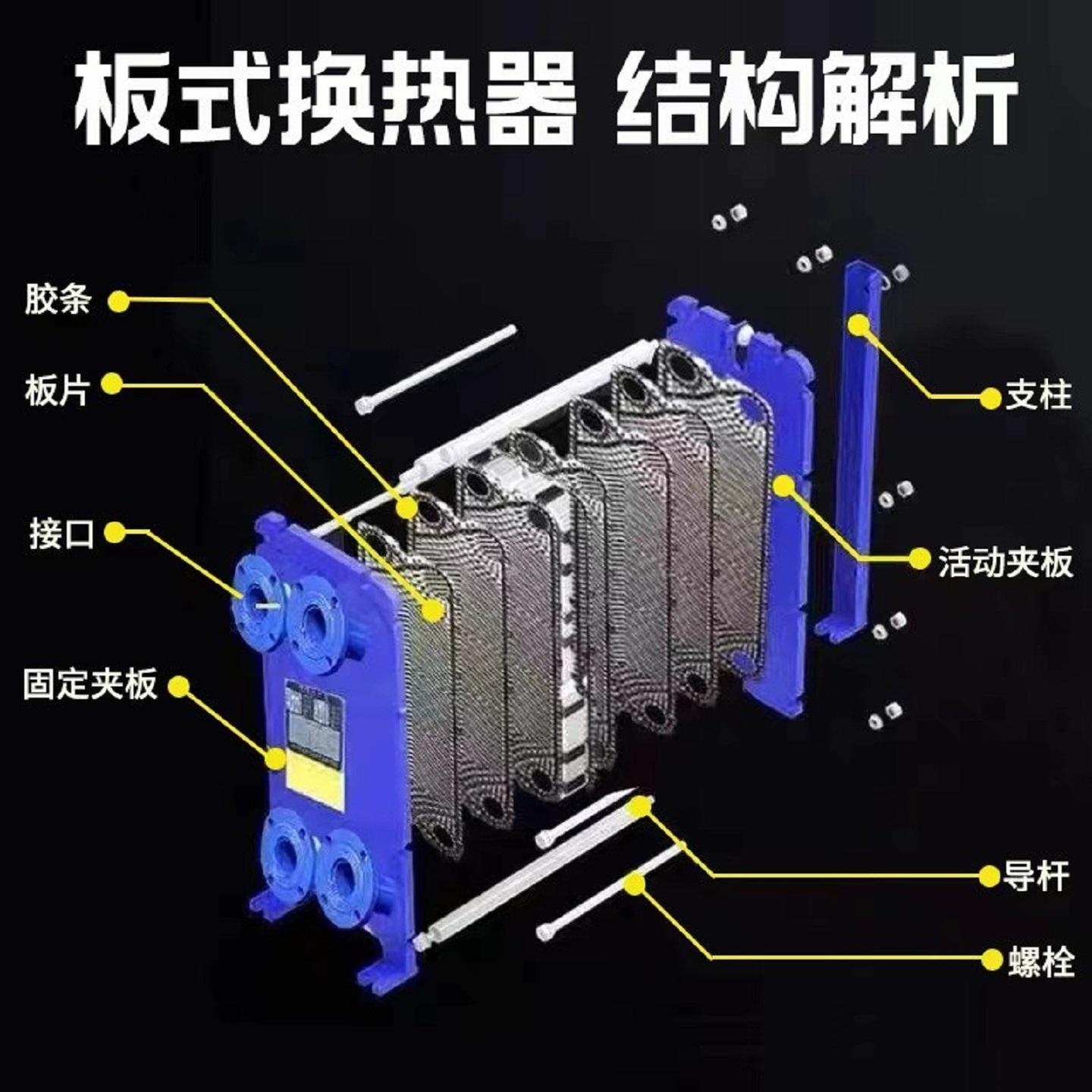 板式换热器 结构解析

胶条
板片
接口
固定夹板

支柱
活动夹板
导杆
螺栓