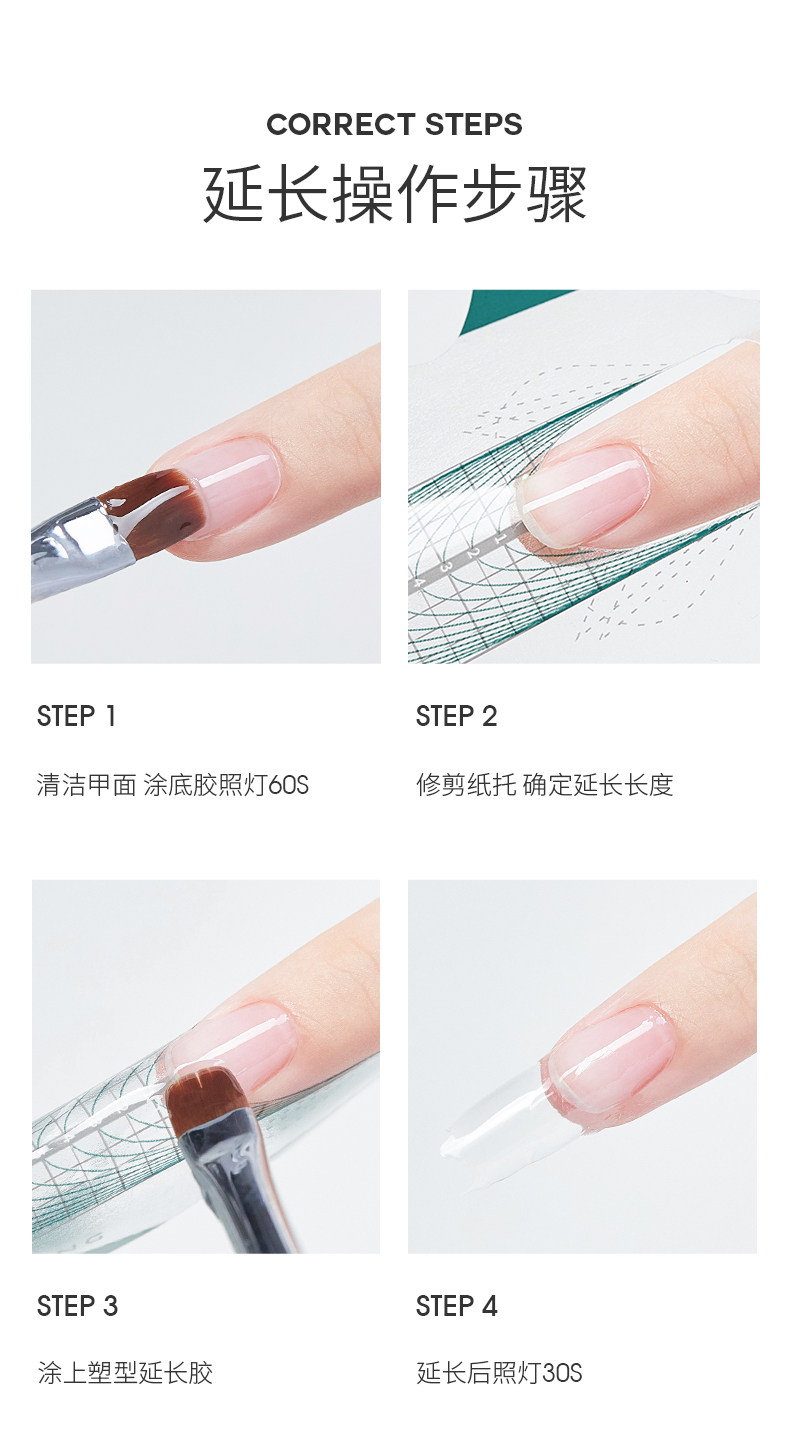 CORRECT STEPS
延长操作步骤

1
2
3
4

STEP 1

清洁甲面 涂底胶照灯60S

STEP 2

修剪纸托 确定延长长度

STEP 3

涂上塑型延长胶

STEP 4

延长后照灯30S