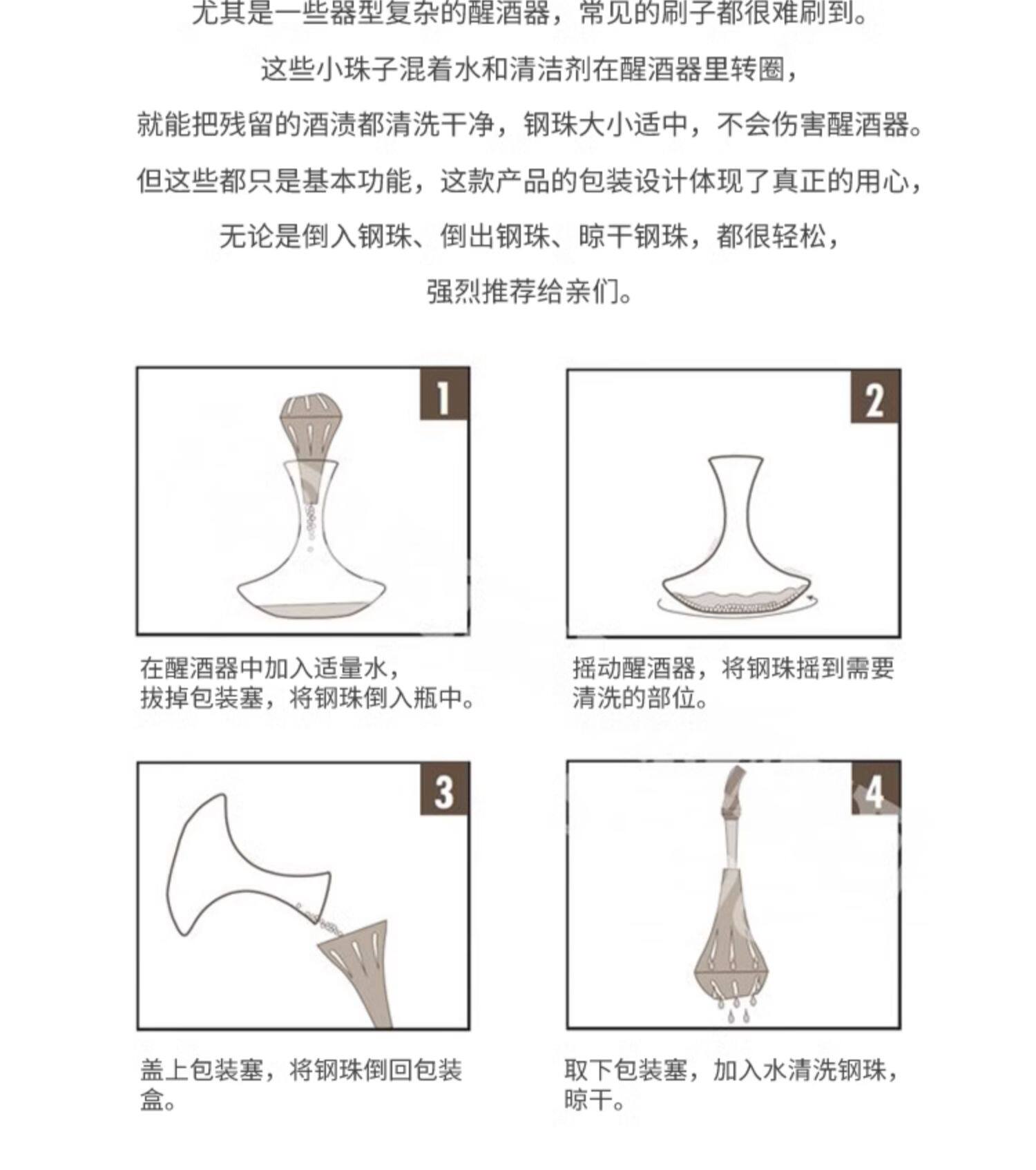 尤其是一些器型复杂的醒酒器，常见的刷子都很难刷到。

这些小珠子混着水和清洁剂在醒酒器里转圈，

就能把残留的酒渍都清洗干净，钢珠大小适中，不会伤害醒酒器。

但这些都只是基本功能，这款产品的包装设计体现了真正的用心，

无论是倒入钢珠、倒出钢珠、晾干钢珠，都很轻松，

强烈推荐给亲们。

1

在醒酒器中加入适量水，拔掉包装塞，将钢珠倒入瓶中。

2

摇动醒酒器，将钢珠摇到需要清洗的部位。

3

盖上包装塞，将钢珠倒回包装盒。

4

取下包装塞，加入水清洗钢珠，晾干。