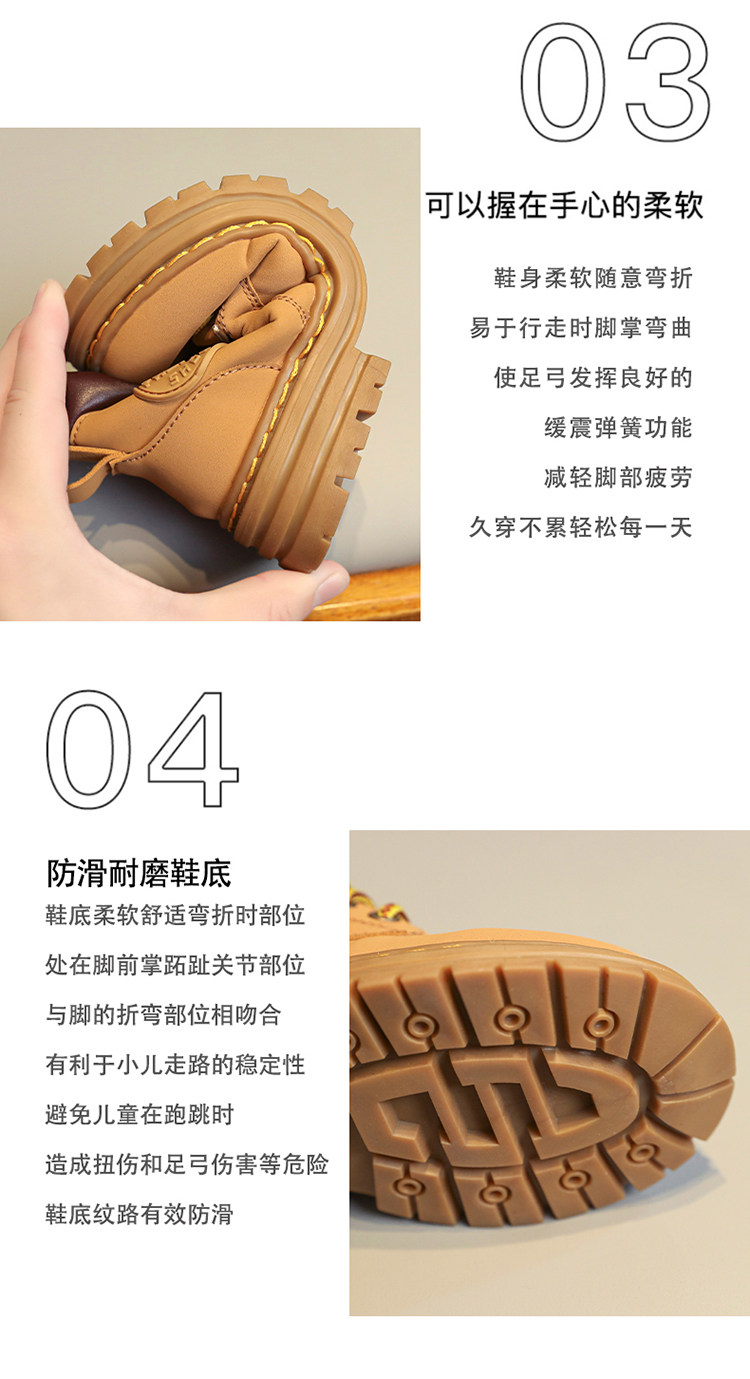 03

可以握在手心的柔软

鞋身柔软随意弯折
易于行走时脚掌弯曲
使足弓发挥良好的
缓震弹簧功能
减轻脚部疲劳
久穿不累轻松每一天

04

防滑耐磨鞋底

鞋底柔软舒适弯折时部位
处在脚前掌跖趾关节部位
与脚的折弯部位相吻合
有利于小儿走路的稳定性
避免儿童在跑跳时
造成扭伤和足弓伤害等危险
鞋底纹路有效防滑