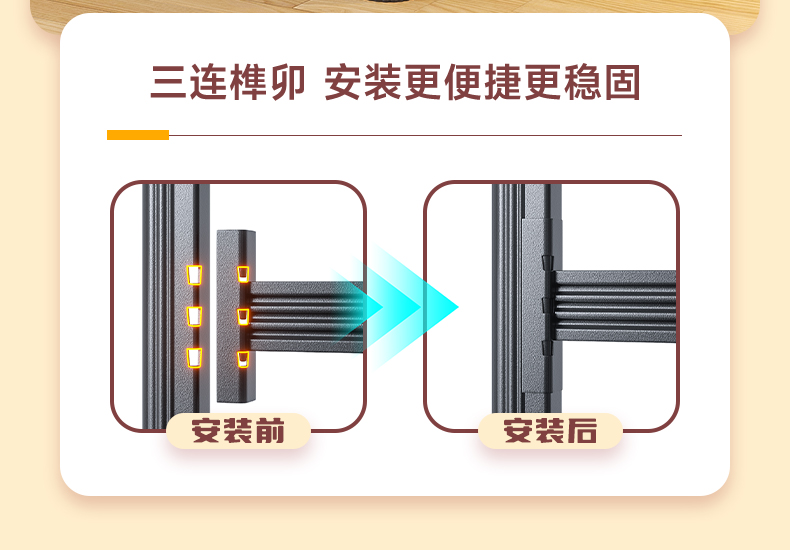 三连榫卯 安装更便捷更稳固

安装前

安装后