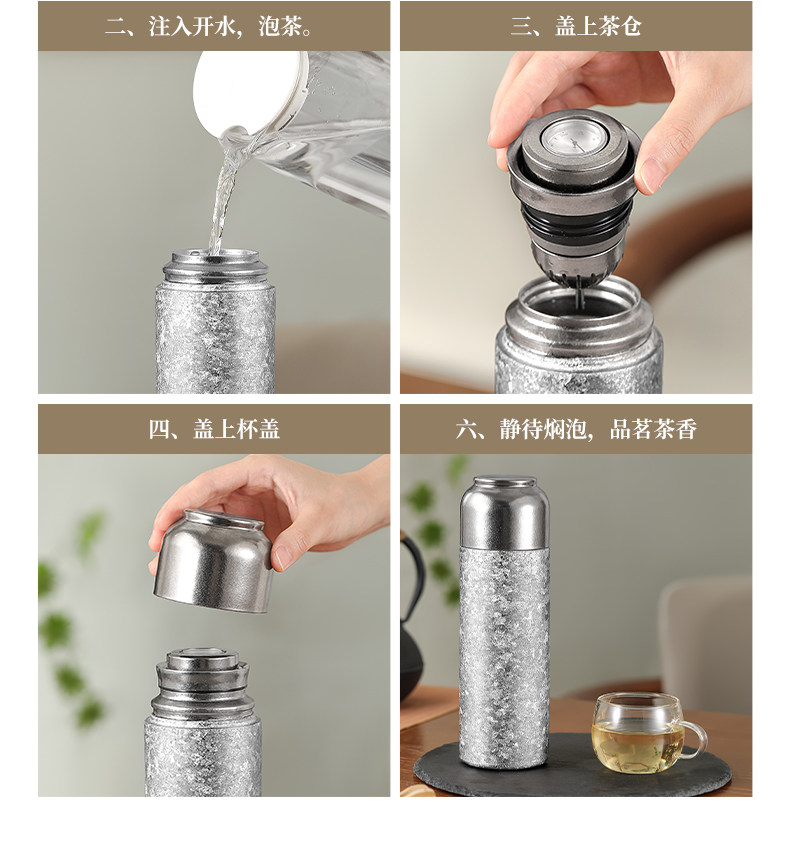 二、注入开水，泡茶。

三、盖上茶仓

四、盖上杯盖

六、静待焖泡，品茗茶香