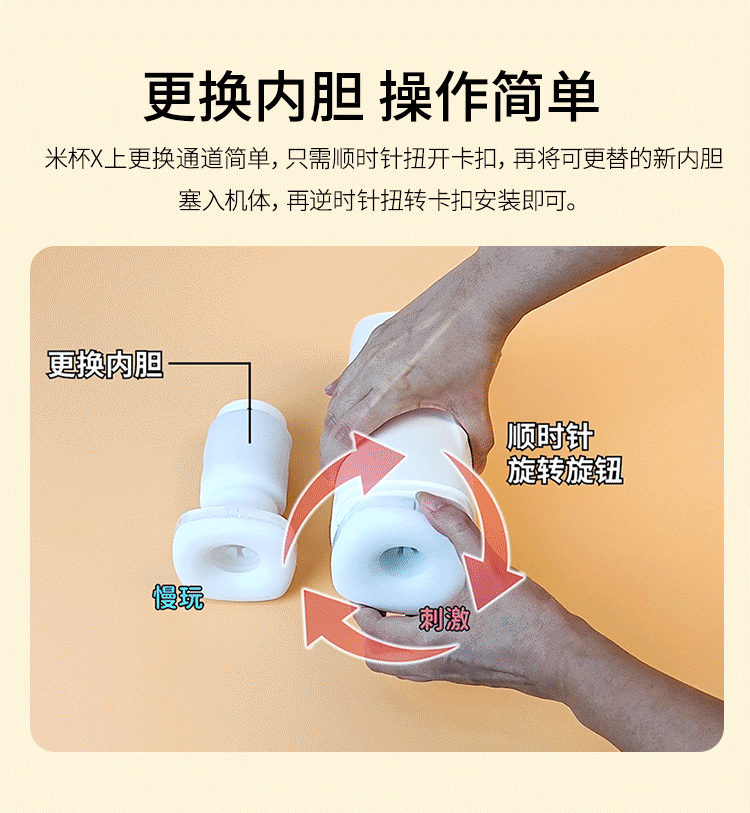 更换内胆 操作简单

米杯X上更换通道简单，只需顺时针扭开卡扣，再将可更替的新内胆塞入机体，再逆时针扭转卡扣安装即可。

更换内胆

顺时针
旋转旋钮

慢玩

刺激