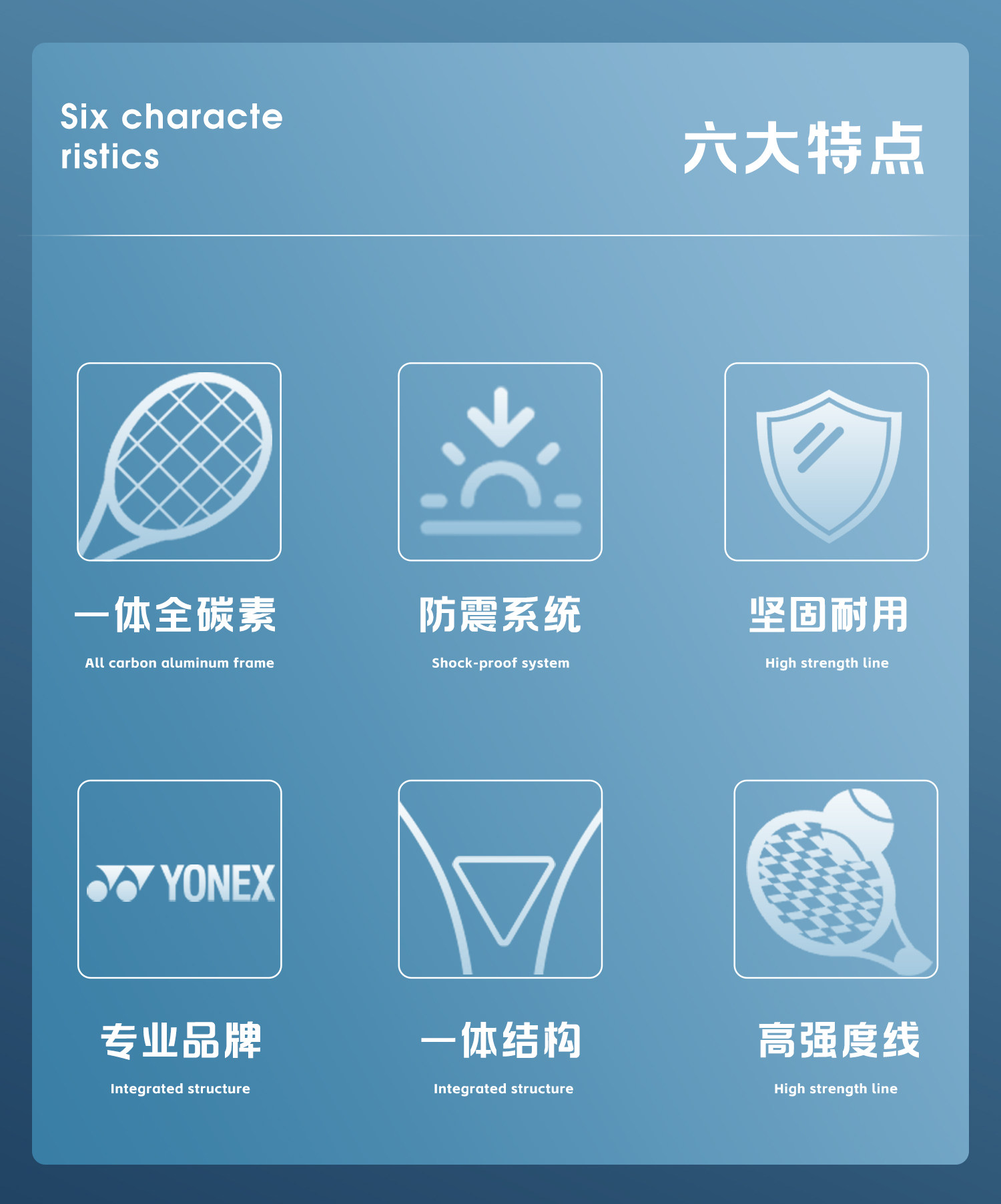 Six characte
ristics

六大特点

一体全碳素

All carbon aluminum frame

防震系统

Shock-proof system

坚固耐用

High strength line

YONEX

专业品牌

Integrated structure

一体结构

Integrated structure

高强度线

High strength line