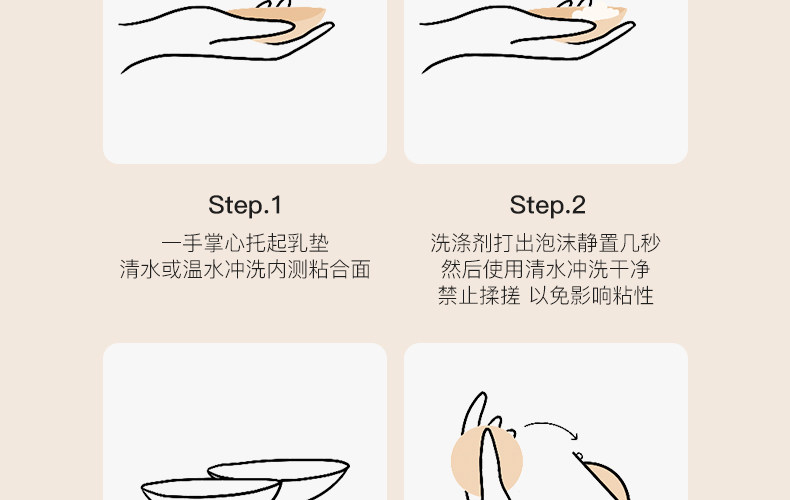 Step.1
一手掌心托起乳垫
清水或温水冲洗内测粘合面

Step.2
洗涤剂打出泡沫静置几秒
然后使用清水冲洗干净
禁止揉搓 以免影响粘性