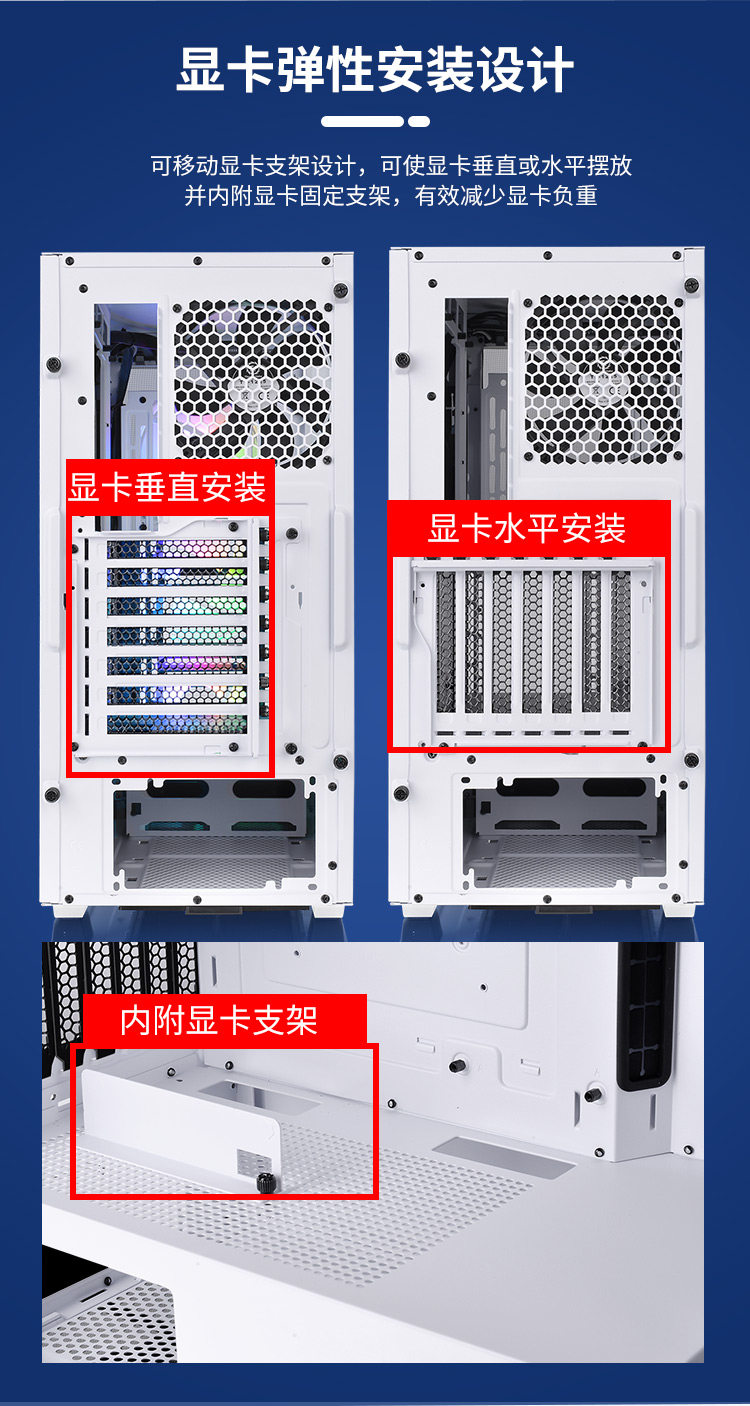 显卡弹性安装设计

可移动显卡支架设计，可使显卡垂直或水平摆放
并内附显卡固定支架，有效减少显卡负重

显卡垂直安装

显卡水平安装

内附显卡支架