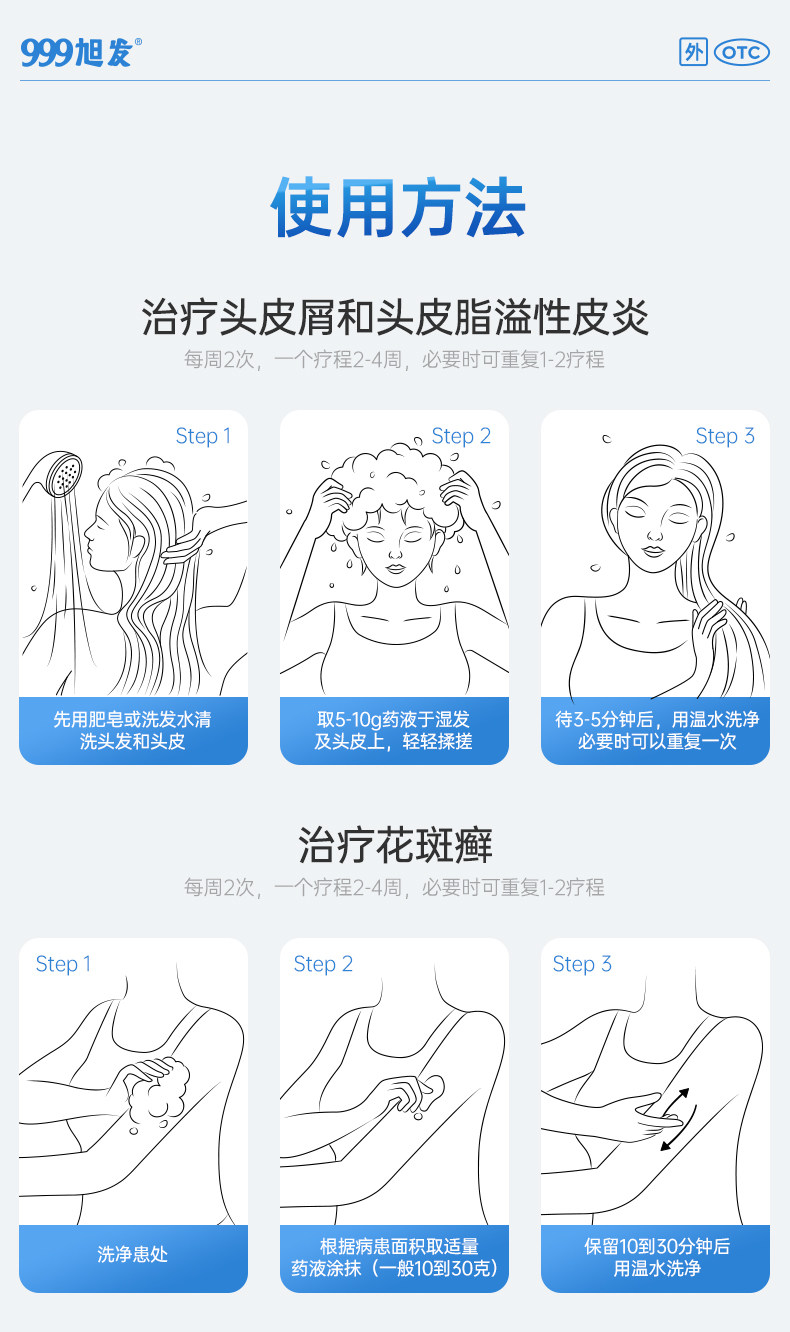 999旭发®

外 OTC

使用方法

治疗头皮屑和头皮脂溢性皮炎

每周2次，一个疗程2-4周，必要时可重复1-2疗程

Step 1

先用肥皂或洗发水清洗头发和头皮

Step 2

取5-10g药液于湿发及头皮上，轻轻揉搓

Step 3

待3-5分钟后，用温水洗净必要时可以重复一次

治疗花斑癣

每周2次，一个疗程2-4周，必要时可重复1-2疗程

Step 1

洗净患处

Step 2

根据病患面积取适量药液涂抹（一般10到30克）

Step 3

保留10到30分钟后用温水洗净