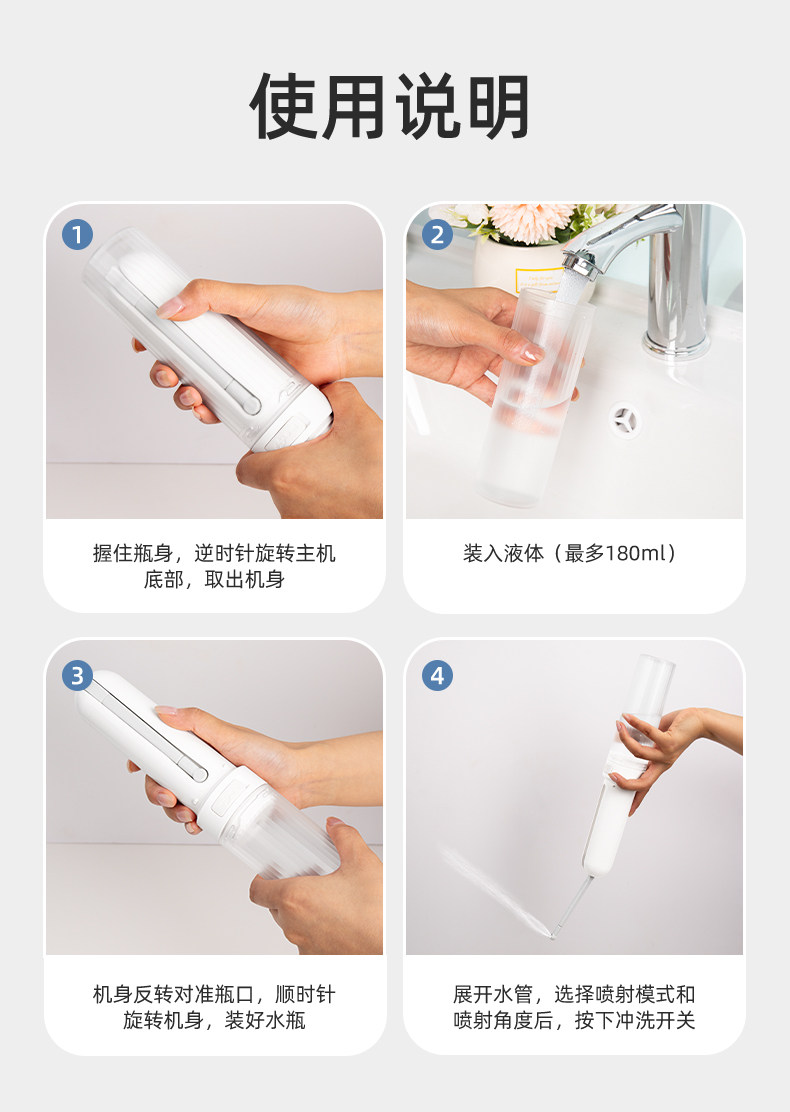 使用说明

1

握住瓶身，逆时针旋转主机底部，取出机身

2

装入液体（最多180ml）

3

机身反转对准瓶口，顺时针旋转机身，装好水瓶

4

展开水管，选择喷射模式和喷射角度后，按下冲洗开关