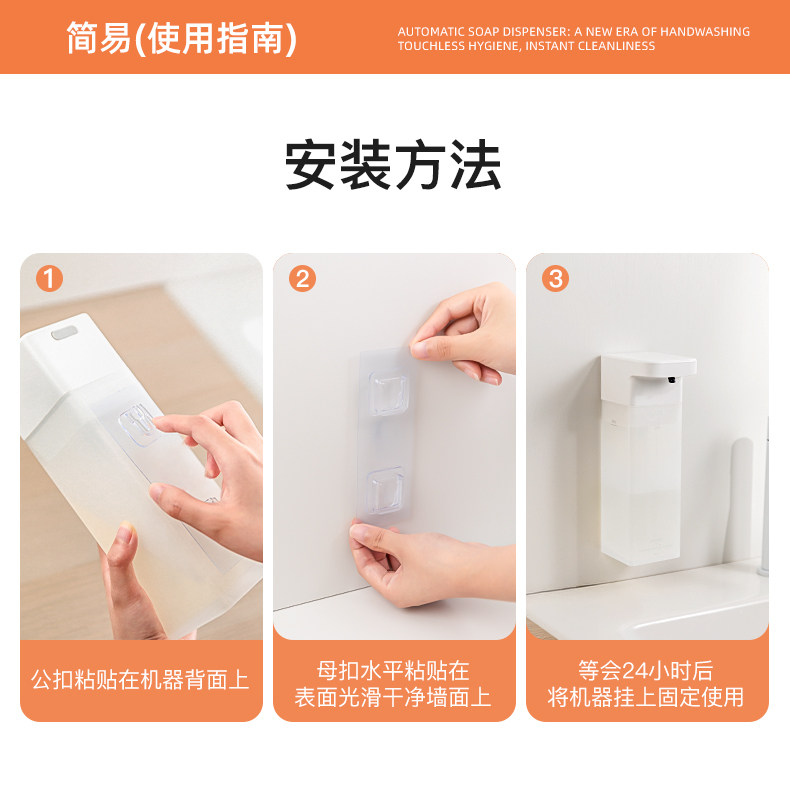 简易(使用指南)

AUTOMATIC SOAP DISPENSER: A NEW ERA OF HANDWASHING
TOUCHLESS HYGIENE, INSTANT CLEANLINESS

安装方法

1
公扣粘贴在机器背面上

2
母扣水平粘贴在表面光滑干净墙面上

3
等会24小时后将机器挂上固定使用