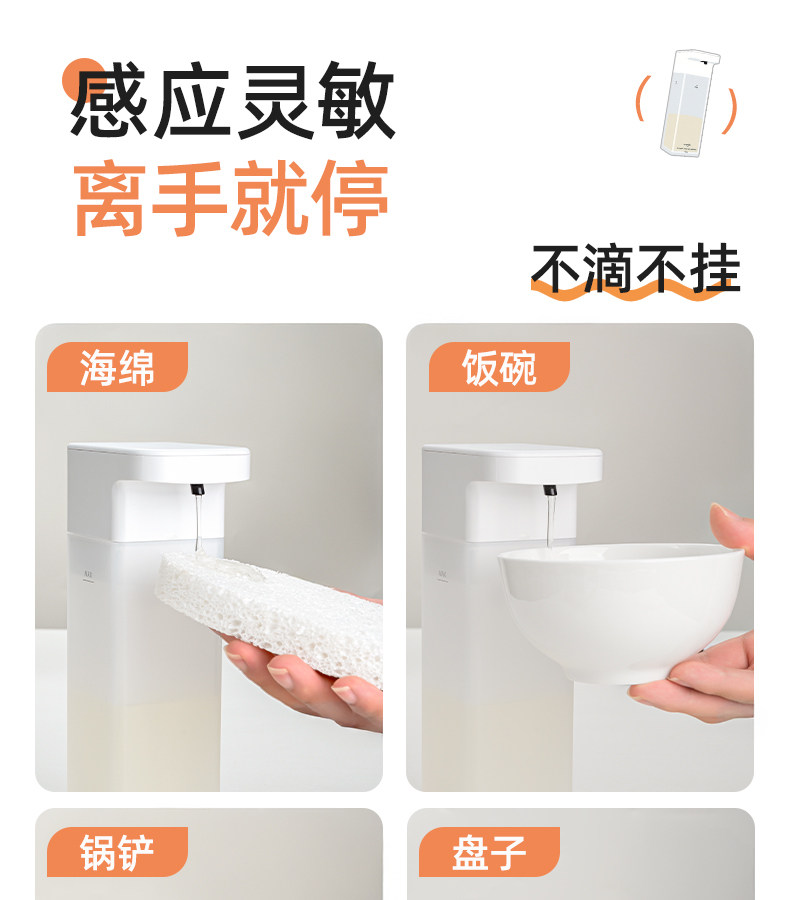 感应灵敏
离手就停

不滴不挂

海绵

饭碗

锅铲

盘子