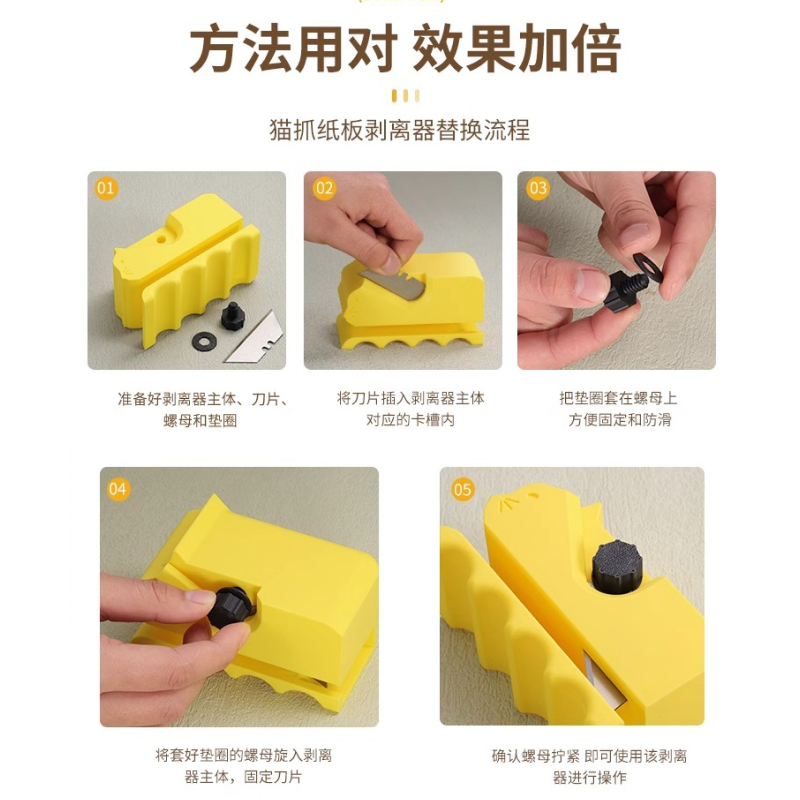 方法用对 效果加倍

猫抓纸板剥离器替换流程

01

准备好剥离器主体、刀片、螺母和垫圈

02

将刀片插入剥离器主体对应的卡槽内

03

把垫圈套在螺母上方便固定和防滑

04

将套好垫圈的螺母旋入剥离器主体，固定刀片

05

确认螺母拧紧 即可使用该剥离器进行操作