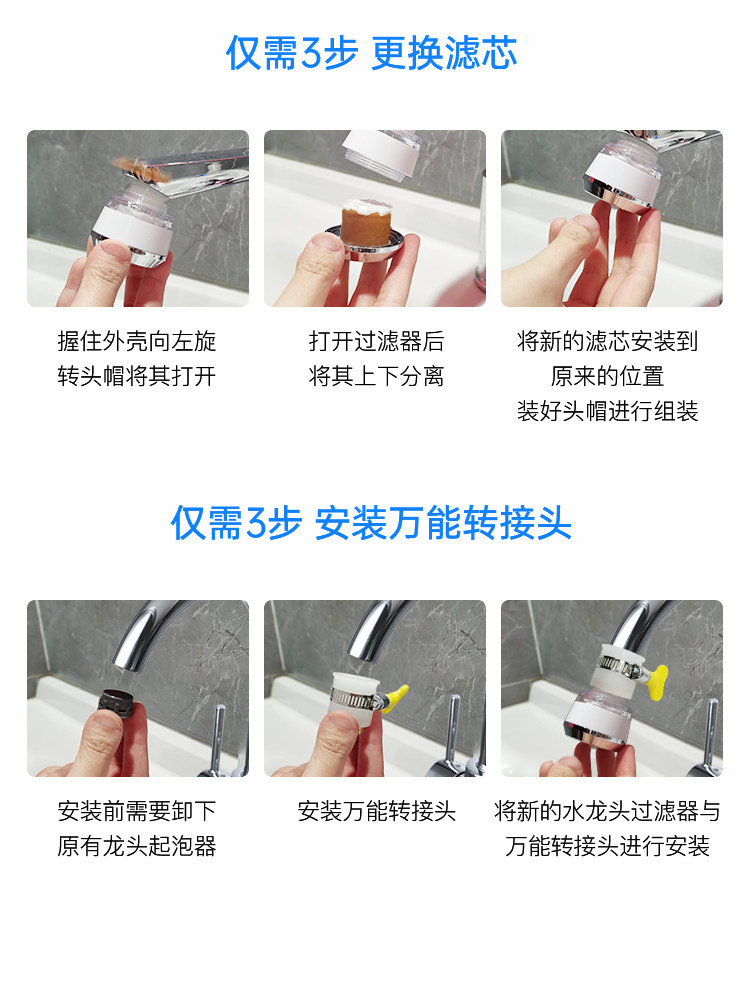 仅需3步 更换滤芯

握住外壳向左旋转头帽将其打开

打开过滤器后将其上下分离

将新的滤芯安装到原来的位置装好头帽进行组装

仅需3步 安装万能转接头

安装前需要卸下原有龙头起泡器

安装万能转接头

将新的水龙头过滤器与万能转接头进行安装