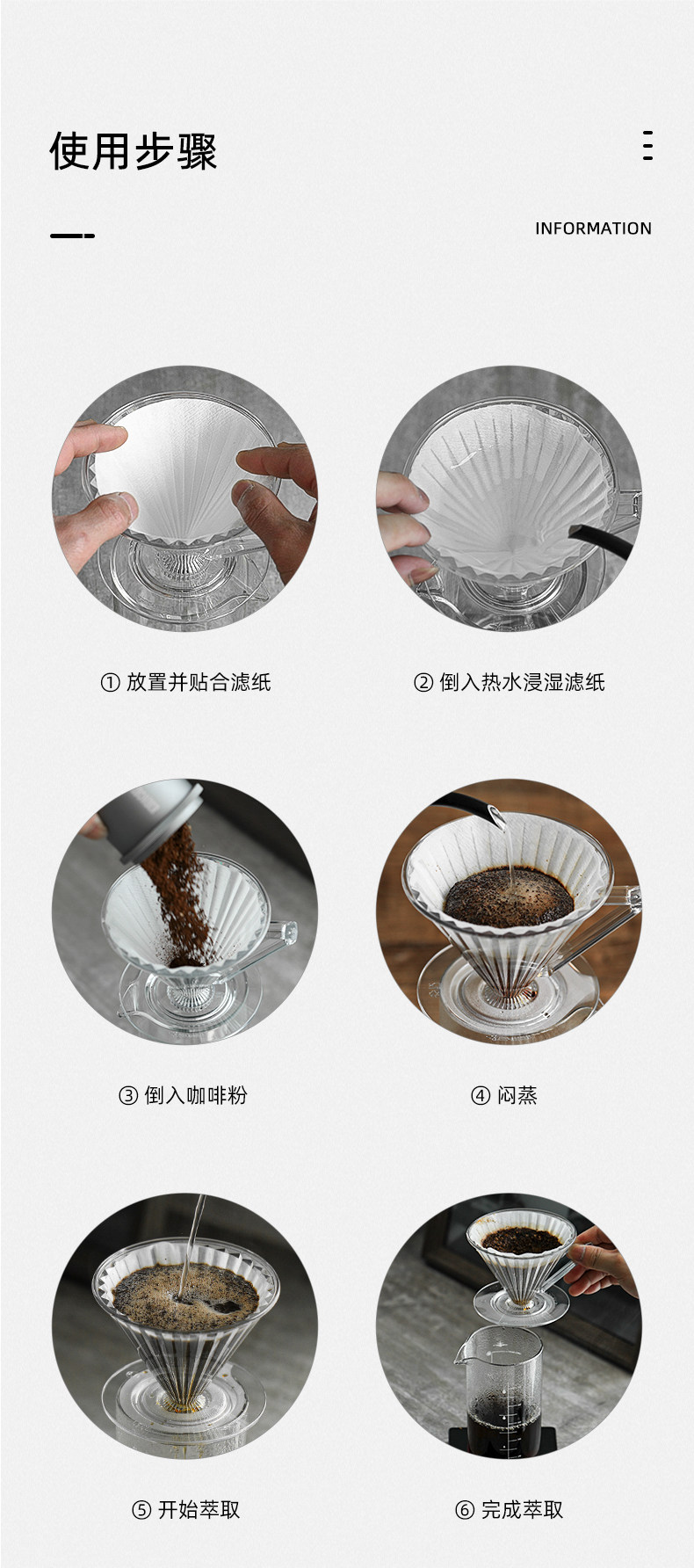 使用步骤

INFORMATION

① 放置并贴合滤纸

② 倒入热水浸湿滤纸

③ 倒入咖啡粉

④ 闷蒸

⑤ 开始萃取

⑥ 完成萃取