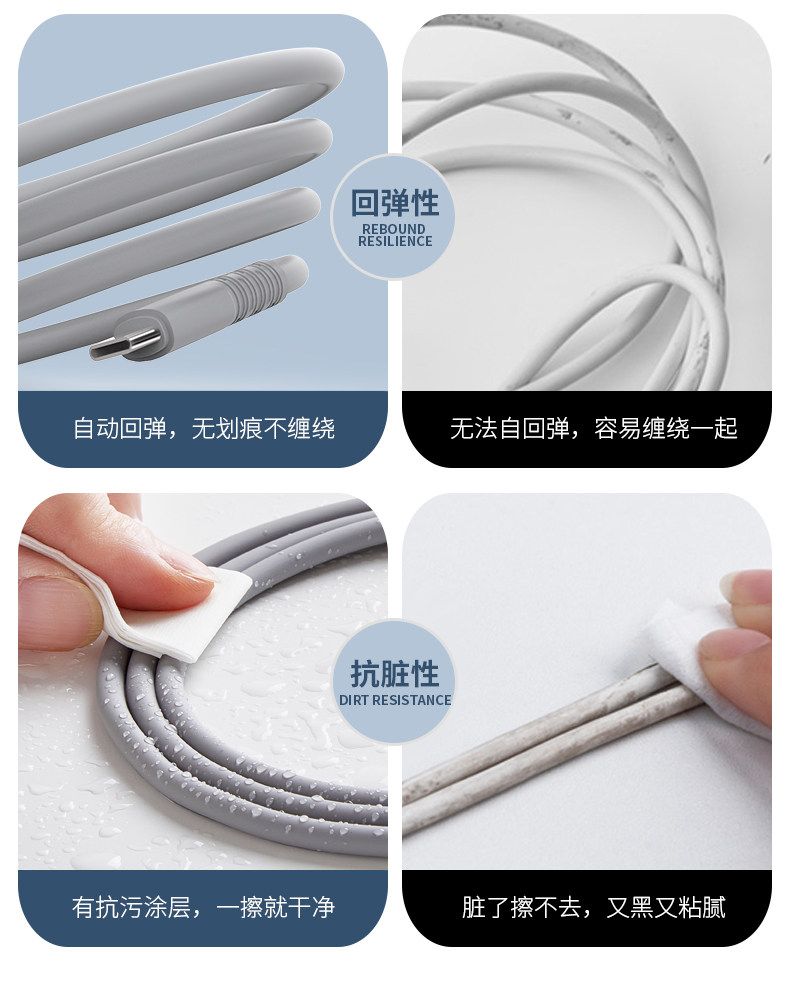 回弹性
REBOUND RESILIENCE

自动回弹，无划痕不缠绕

无法自回弹，容易缠绕一起

抗脏性
DIRT RESISTANCE

有抗污涂层，一擦就干净

脏了擦不去，又黑又粘腻