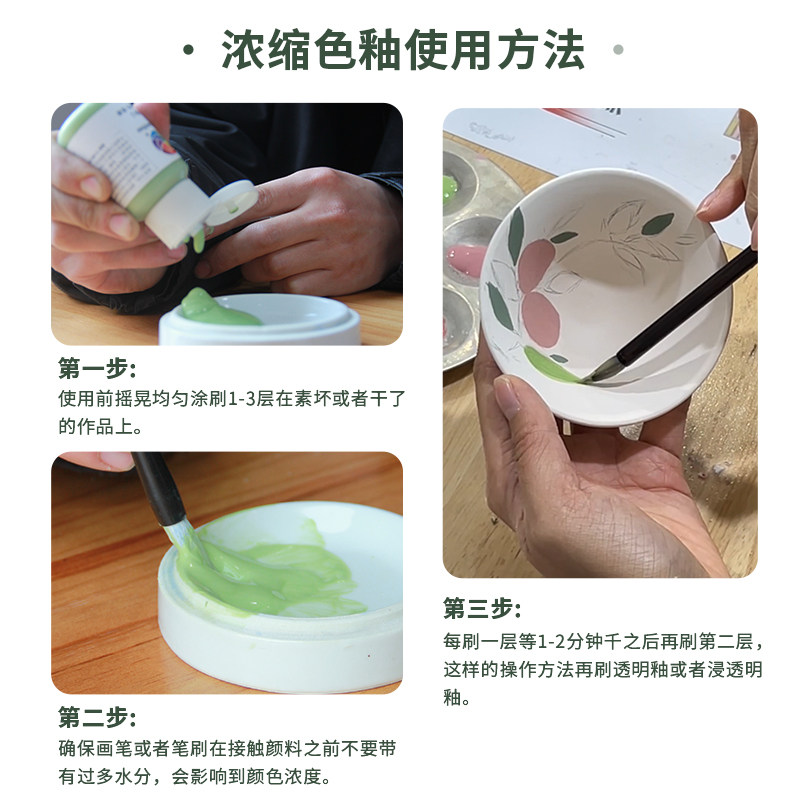 · 浓缩色釉使用方法 ·

第一步:
使用前摇晃均匀涂刷1-3层在素坏或者干了的作品上。

第二步:
确保画笔或者笔刷在接触颜料之前不要带有过多水分，会影响到颜色浓度。

第三步:
每刷一层等1-2分钟千之后再刷第二层，这样的操作方法再刷透明釉或者浸透明釉。