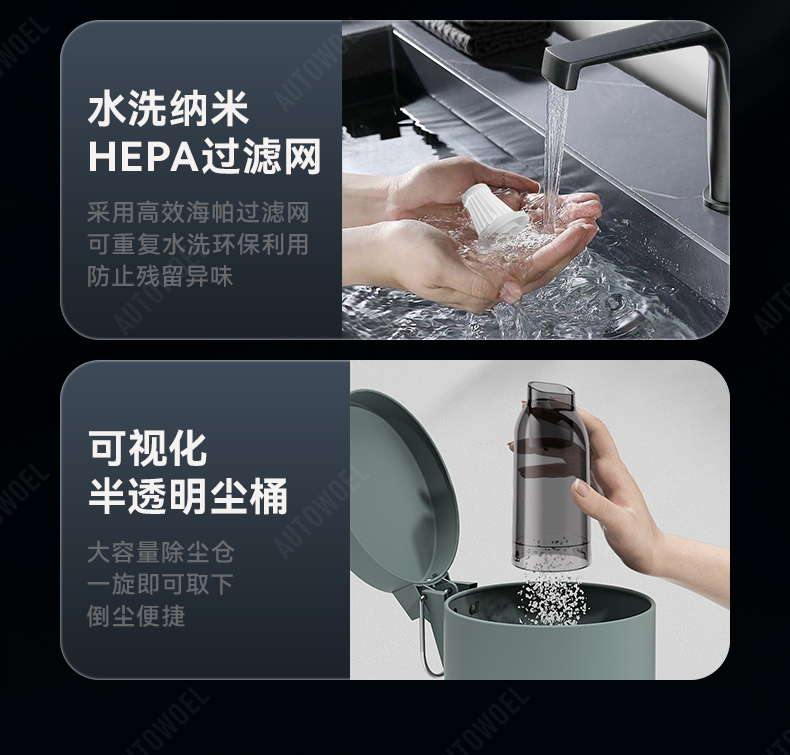 水洗纳米
HEPA过滤网

采用高效海帕过滤网
可重复水洗环保利用
防止残留异味

可视化
半透明尘桶

大容量除尘仓
一旋即可取下
倒尘便捷

AUTOWOEL