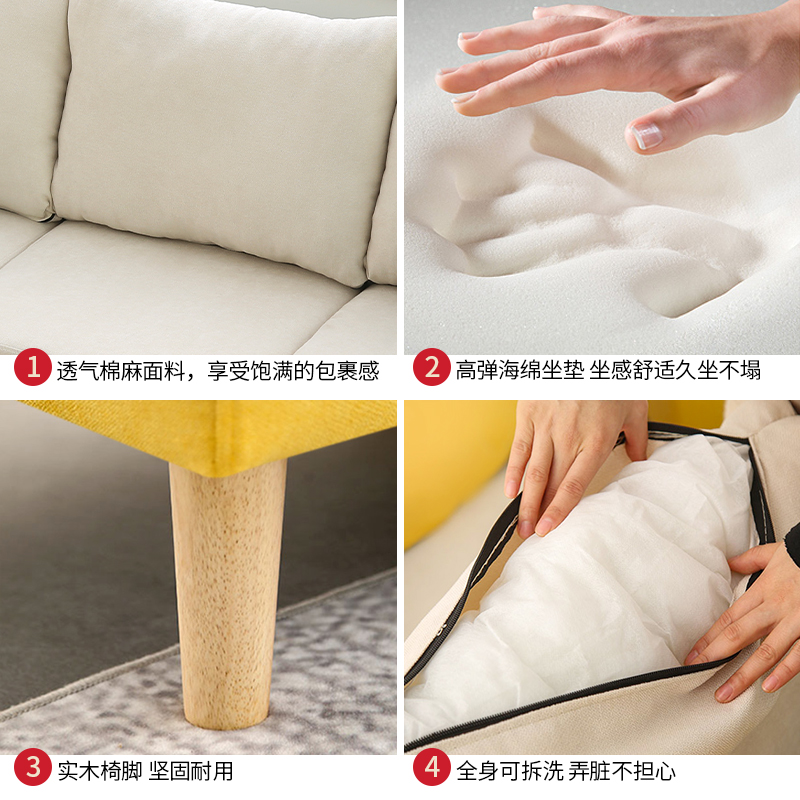 1 透气棉麻面料，享受饱满的包裹感

2 高弹海绵坐垫 坐感舒适久坐不塌

3 实木椅脚 坚固耐用

4 全身可拆洗 弄脏不担心