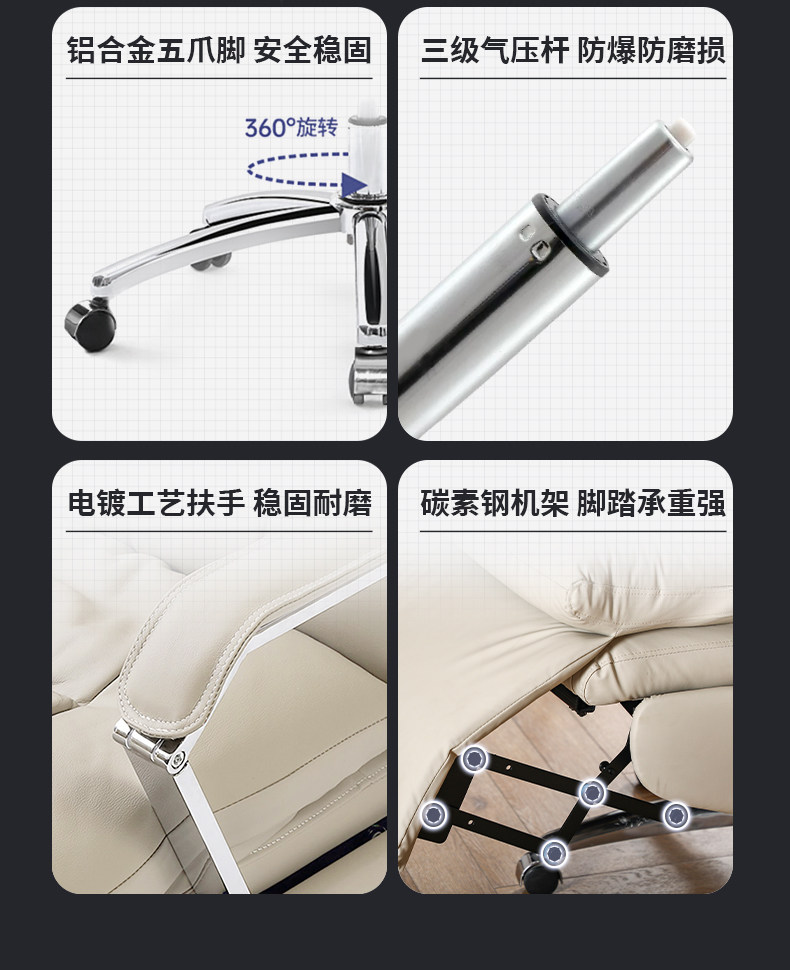 铝合金五爪脚 安全稳固

360°旋转

三级气压杆 防爆防磨损

电镀工艺扶手 稳固耐磨

碳素钢机架 脚踏承重强