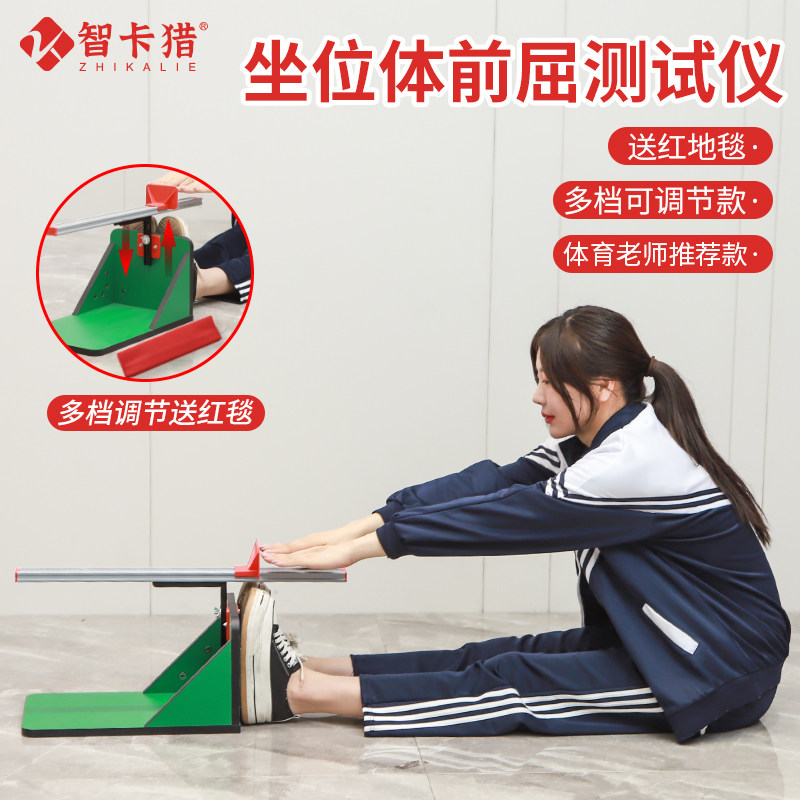 智卡猎®
ZHIKALIE

坐位体前屈测试仪

送红地毯·

多档可调节款·

体育老师推荐款·

多档调节送红毯