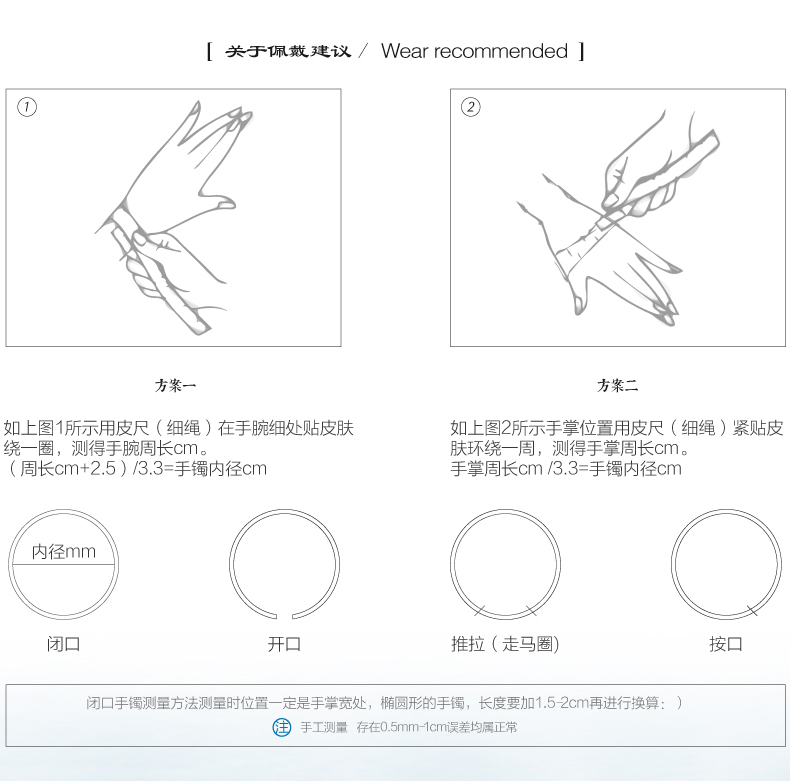 [ 关于佩戴建议 / Wear recommended ]

1

2

方案一

如上图1所示用皮尺（细绳）在手腕细处贴皮肤绕一圈，测得手腕周长cm。
（周长cm+2.5）/3.3=手镯内径cm

方案二

如上图2所示手掌位置用皮尺（细绳）紧贴皮肤环绕一周，测得手掌周长cm。
手掌周长cm /3.3=手镯内径cm

内径mm

闭口

开口

推拉（走马圈）

按口

闭口手镯测量方法测量时位置一定是手掌宽处，椭圆形的手镯，长度要加1.5-2cm再进行换算：）

注 手工测量 存在0.5mm-1cm误差均属正常