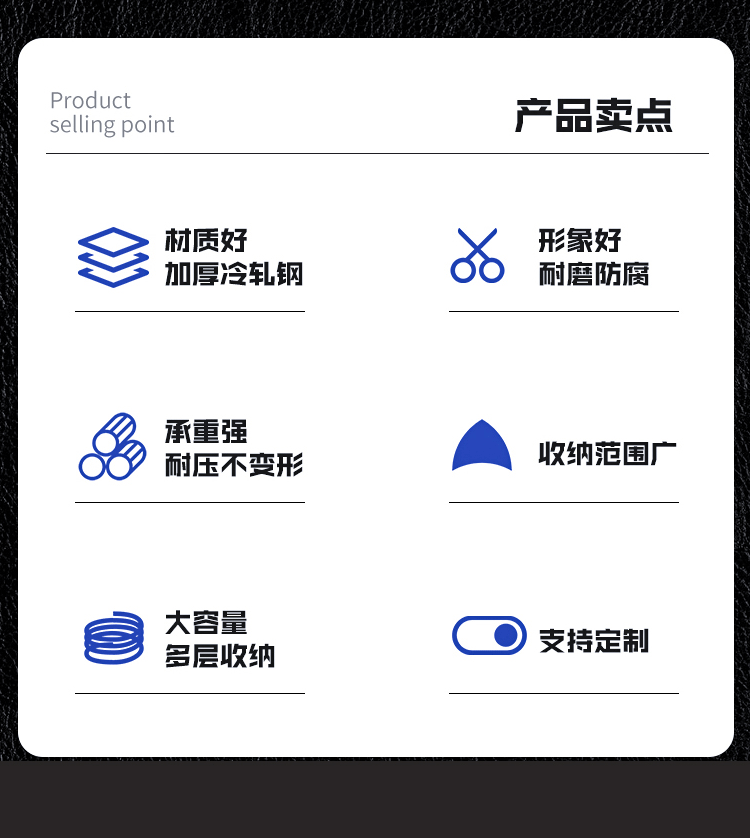 Product
selling point

产品卖点

材质好
加厚冷轧钢

形象好
耐磨防腐

承重强
耐压不变形

收纳范围广

大容量
多层收纳

支持定制