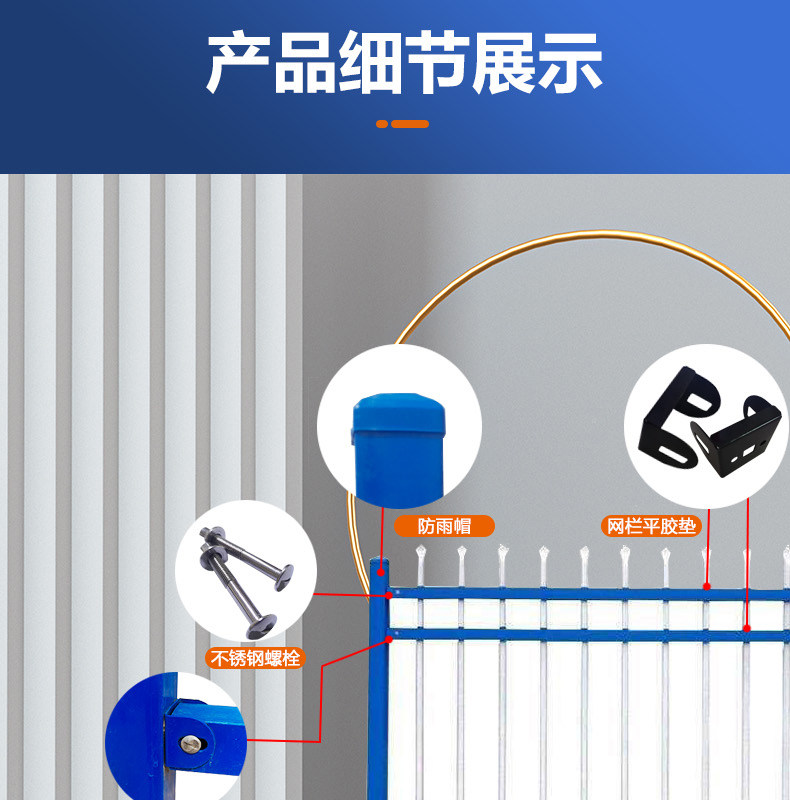 产品细节展示

防雨帽

网栏平胶垫

不锈钢螺栓