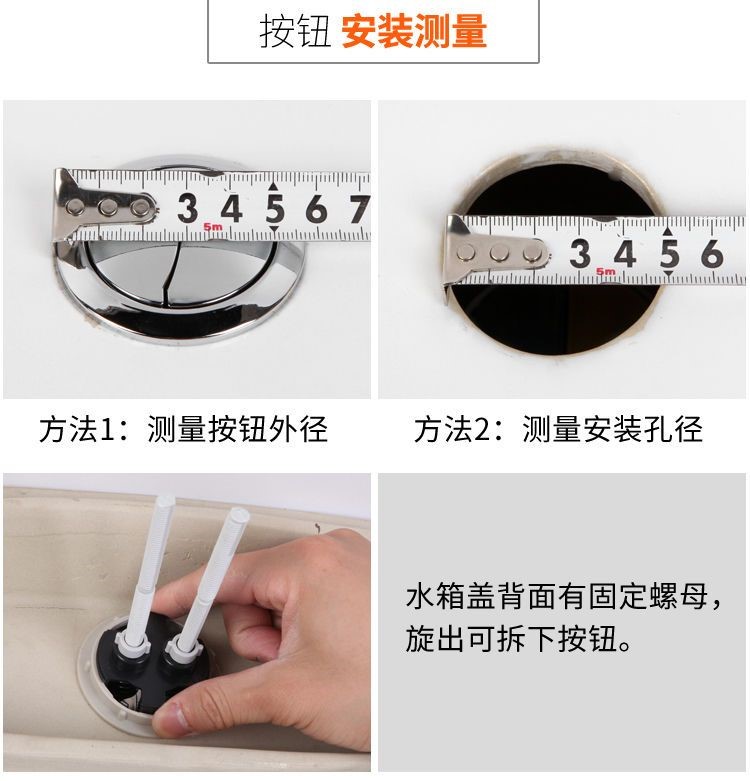 按钮 安装测量

3 4 5 6 7
5m

3 4 5 6
5m

方法1：测量按钮外径

方法2：测量安装孔径

水箱盖背面有固定螺母，旋出可拆下按钮。