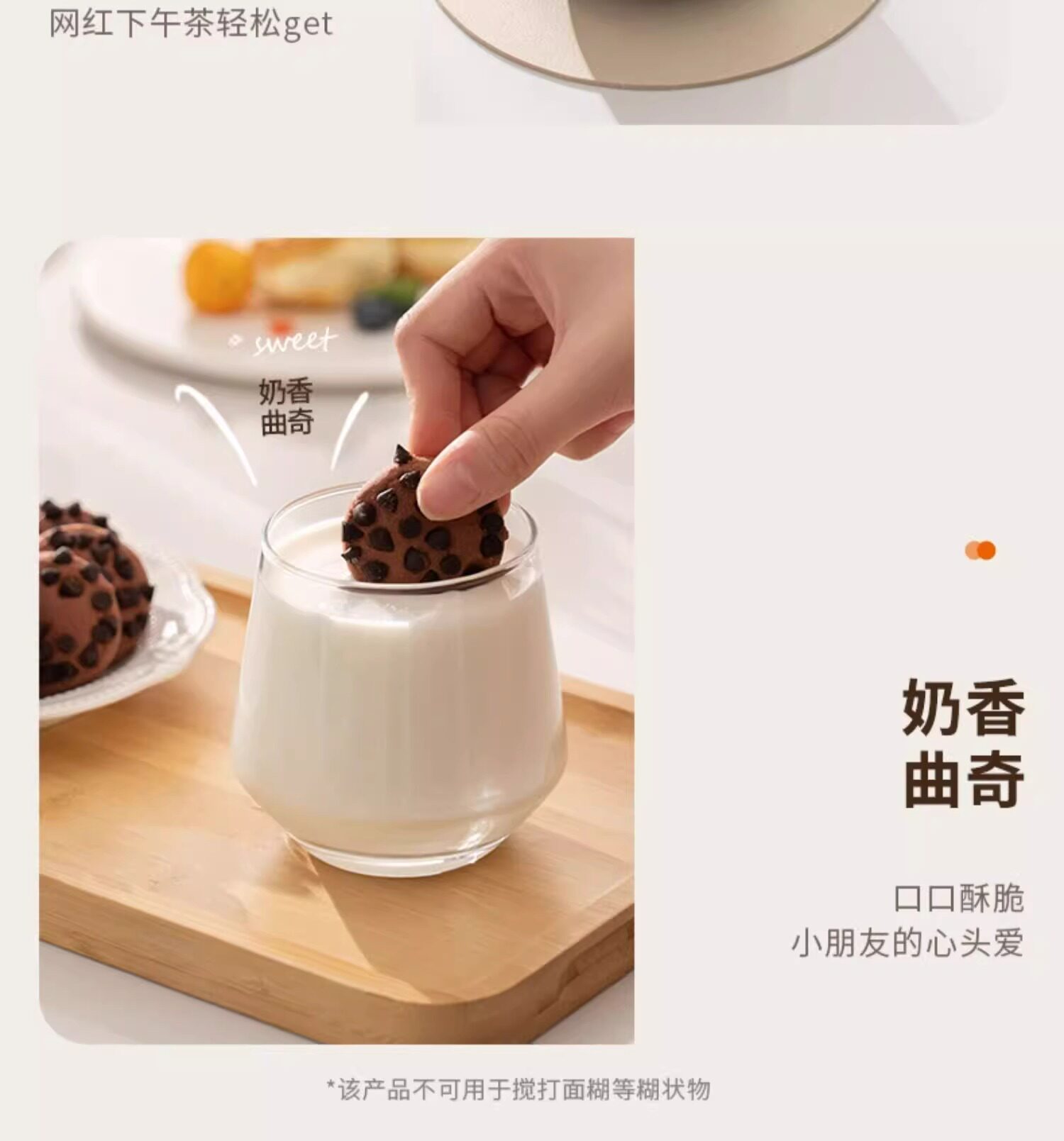 网红下午茶轻松get

sweet

奶香
曲奇

奶香
曲奇

口口酥脆
小朋友的心头爱

*该产品不可用于搅打面糊等糊状物