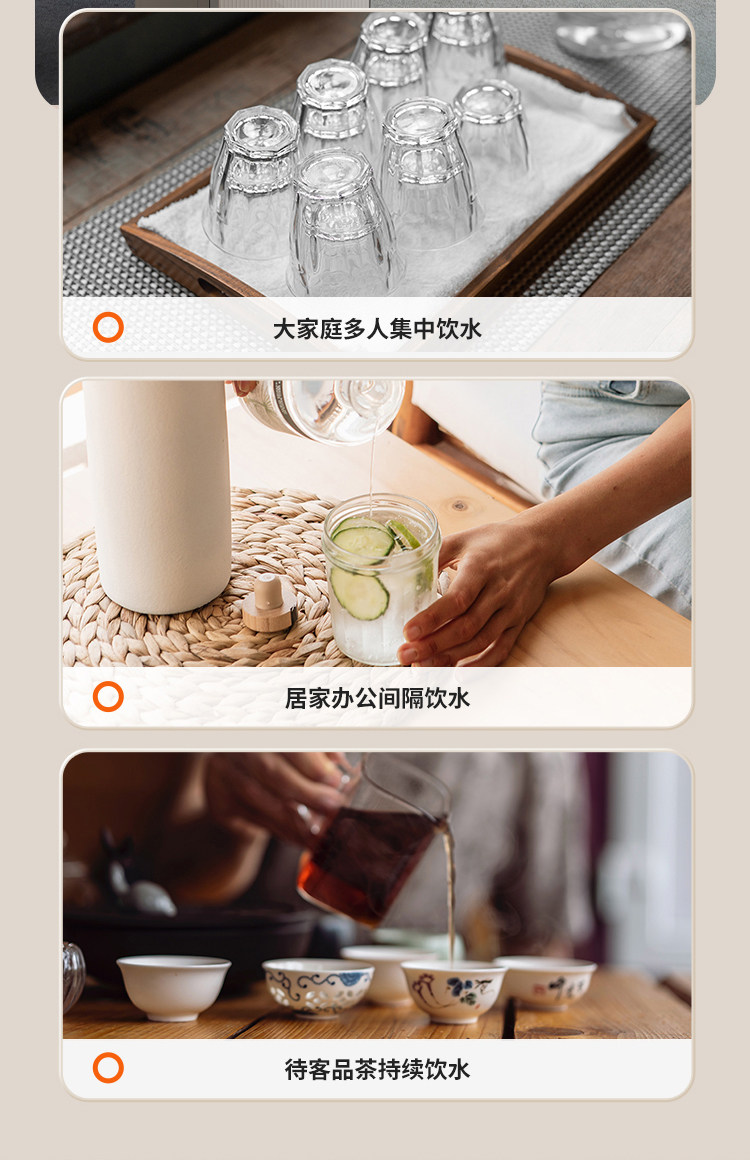 大家庭多人集中饮水

居家办公间隔饮水

待客品茶持续饮水