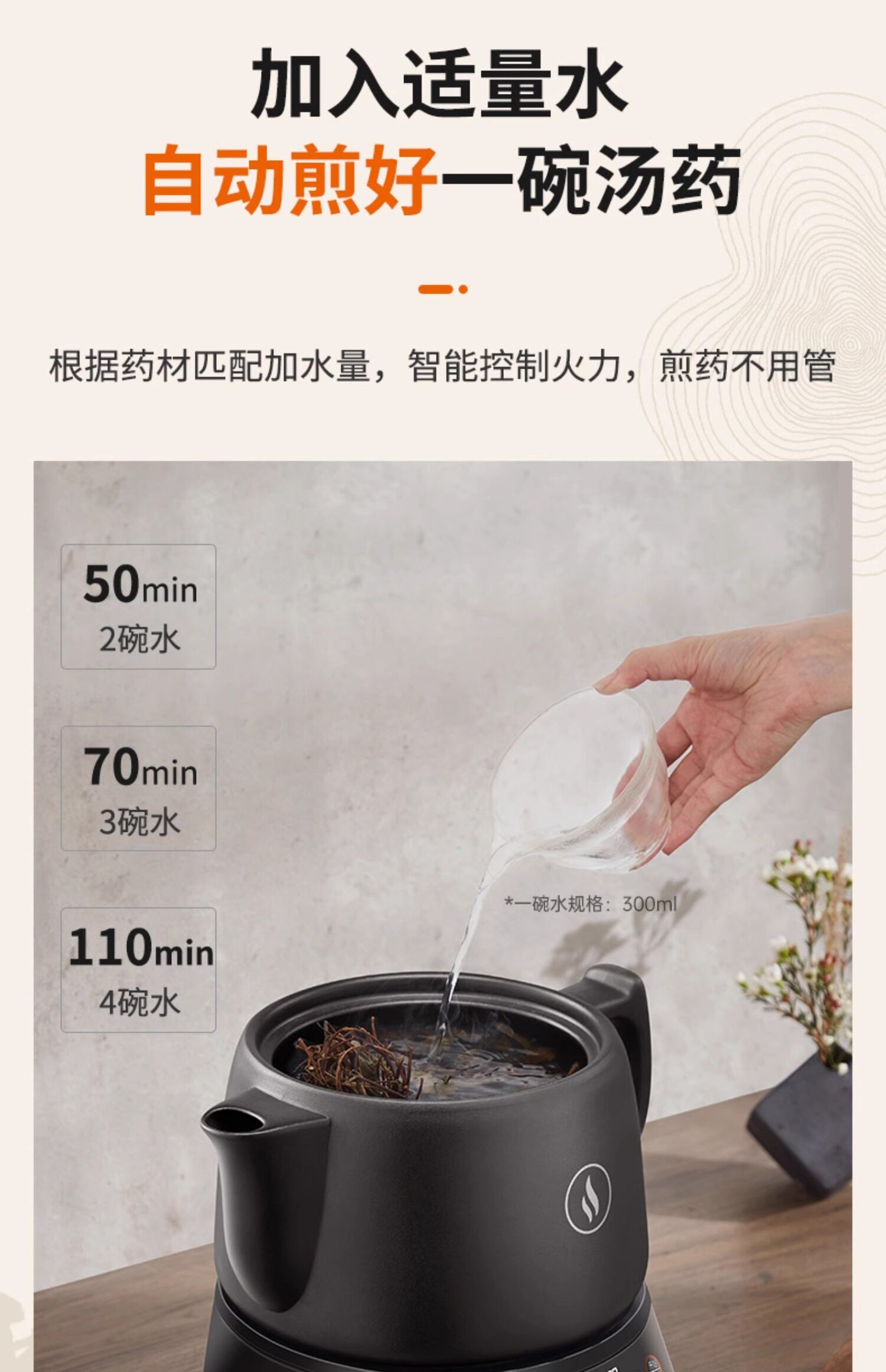 加入适量水
自动煎好一碗汤药

根据药材匹配加水量，智能控制火力，煎药不用管

50min
2碗水

70min
3碗水

110min
4碗水

*一碗水规格：300ml