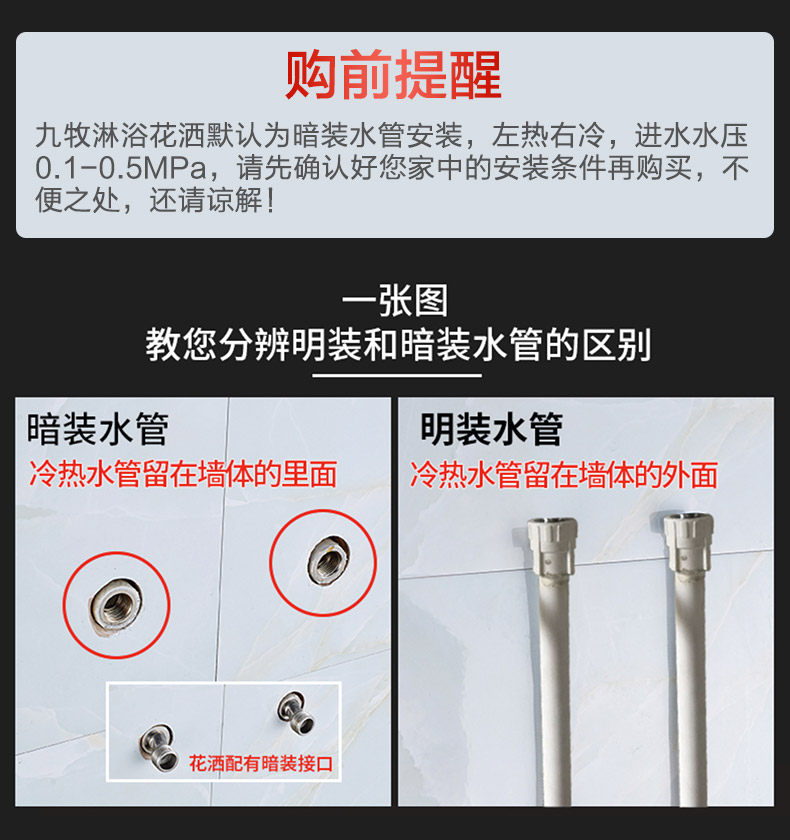 购前提醒

九牧淋浴花洒默认为暗装水管安装，左热右冷，进水水压0.1-0.5MPa，请先确认好您家中的安装条件再购买，不便之处，还请谅解！

一张图
教您分辨明装和暗装水管的区别

暗装水管
冷热水管留在墙体的里面

花洒配有暗装接口

明装水管
冷热水管留在墙体的外面