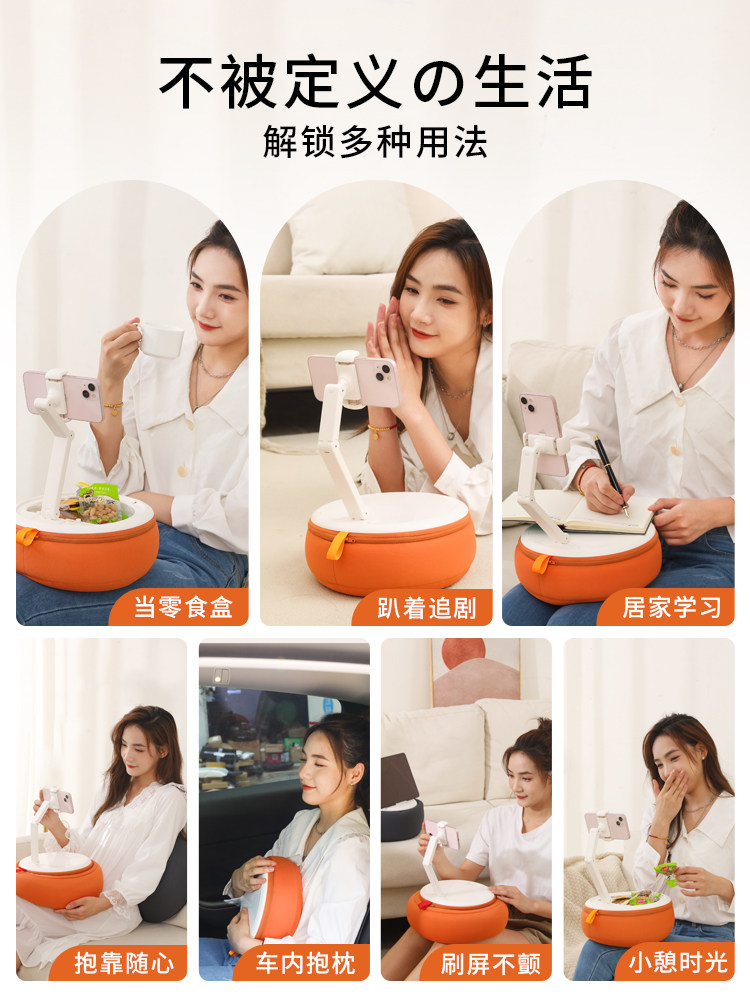 不被定义の生活
解锁多种用法

当零食盒

趴着追剧

居家学习

抱靠随心

车内抱枕

刷屏不颤

小憩时光