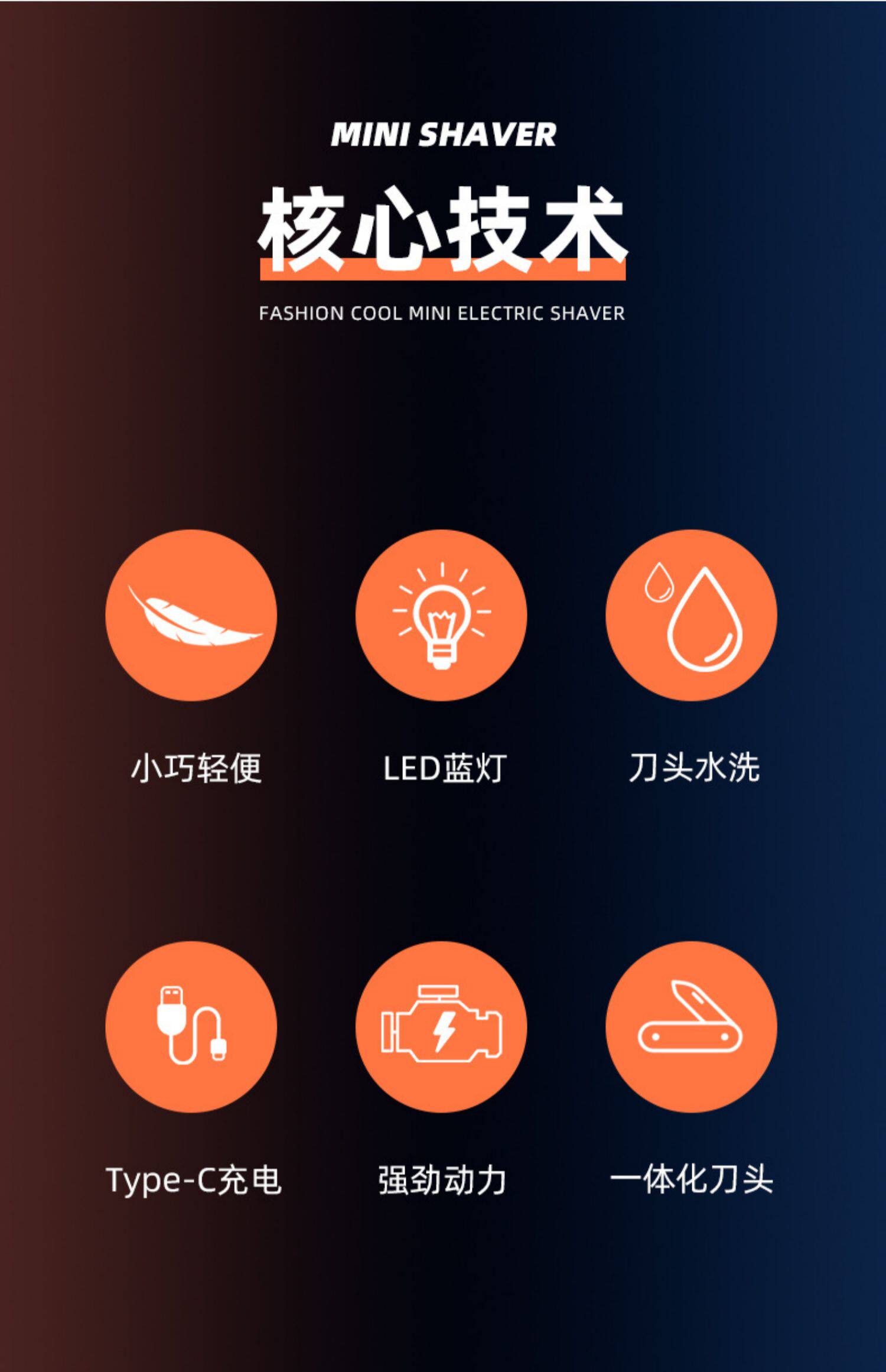 MINI SHAVER

核心技术

FASHION COOL MINI ELECTRIC SHAVER

小巧轻便

LED蓝灯

刀头水洗

Type-C充电

强劲动力

一体化刀头