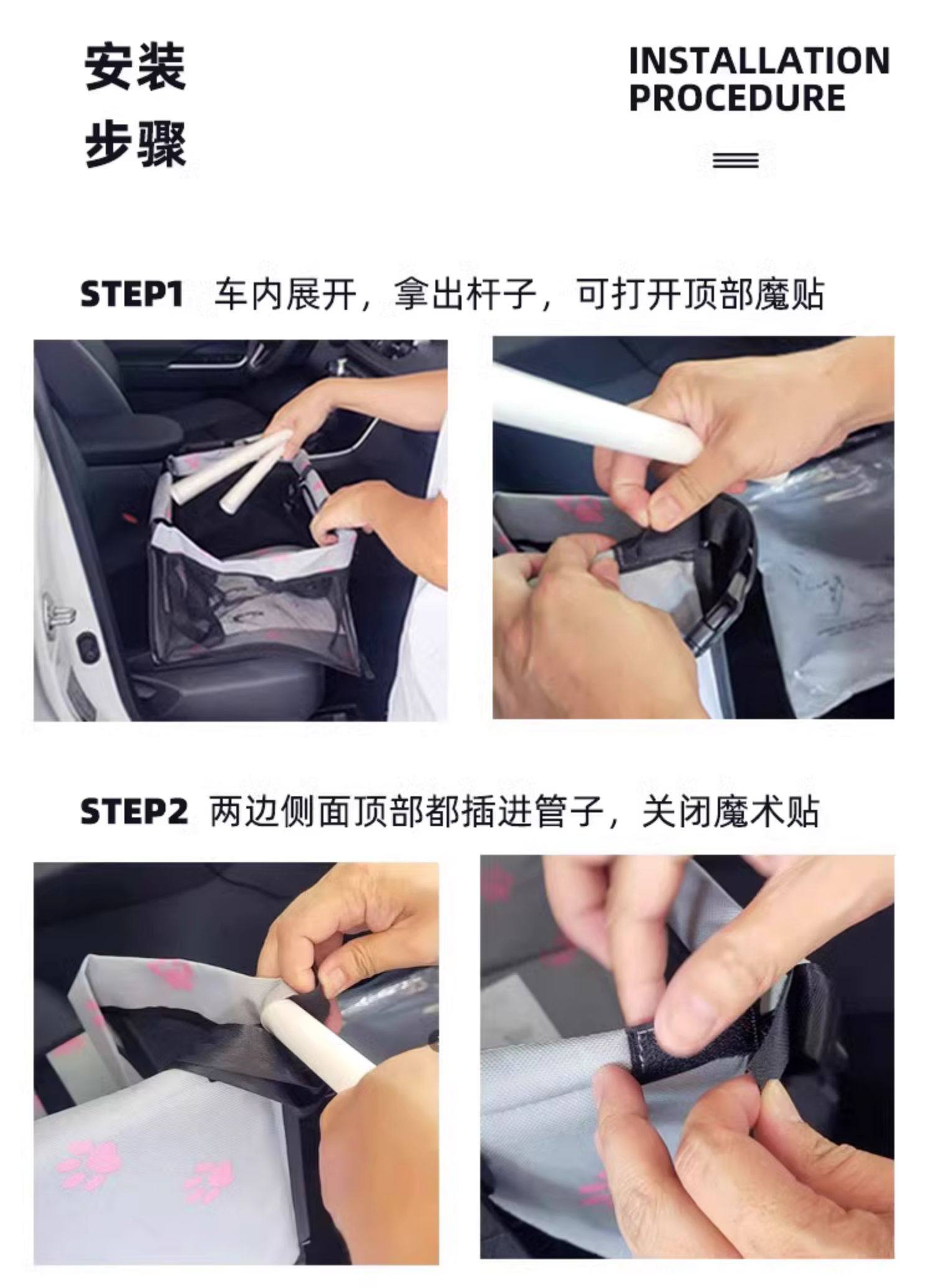 安装
步骤

INSTALLATION
PROCEDURE

STEP1 车内展开，拿出杆子，可打开顶部魔贴

STEP2 两边侧面顶部都插进管子，关闭魔术贴