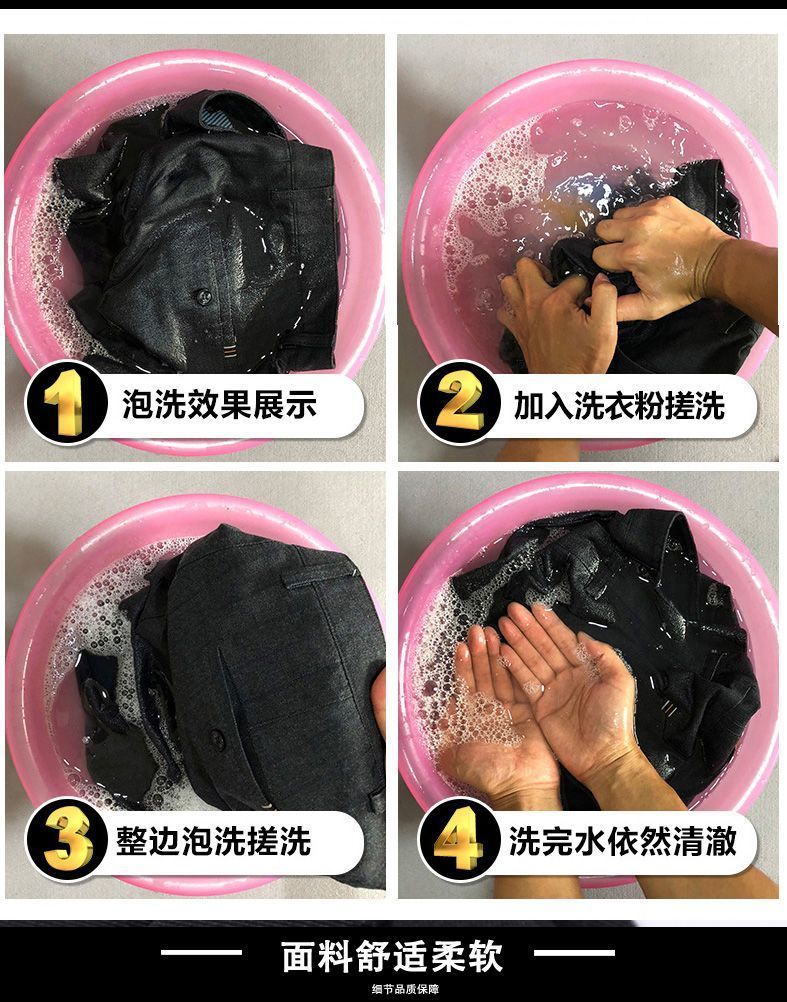 1 泡洗效果展示

2 加入洗衣粉搓洗

3 整边泡洗搓洗

4 洗完水依然清澈

面料舒适柔软

细节品质保障