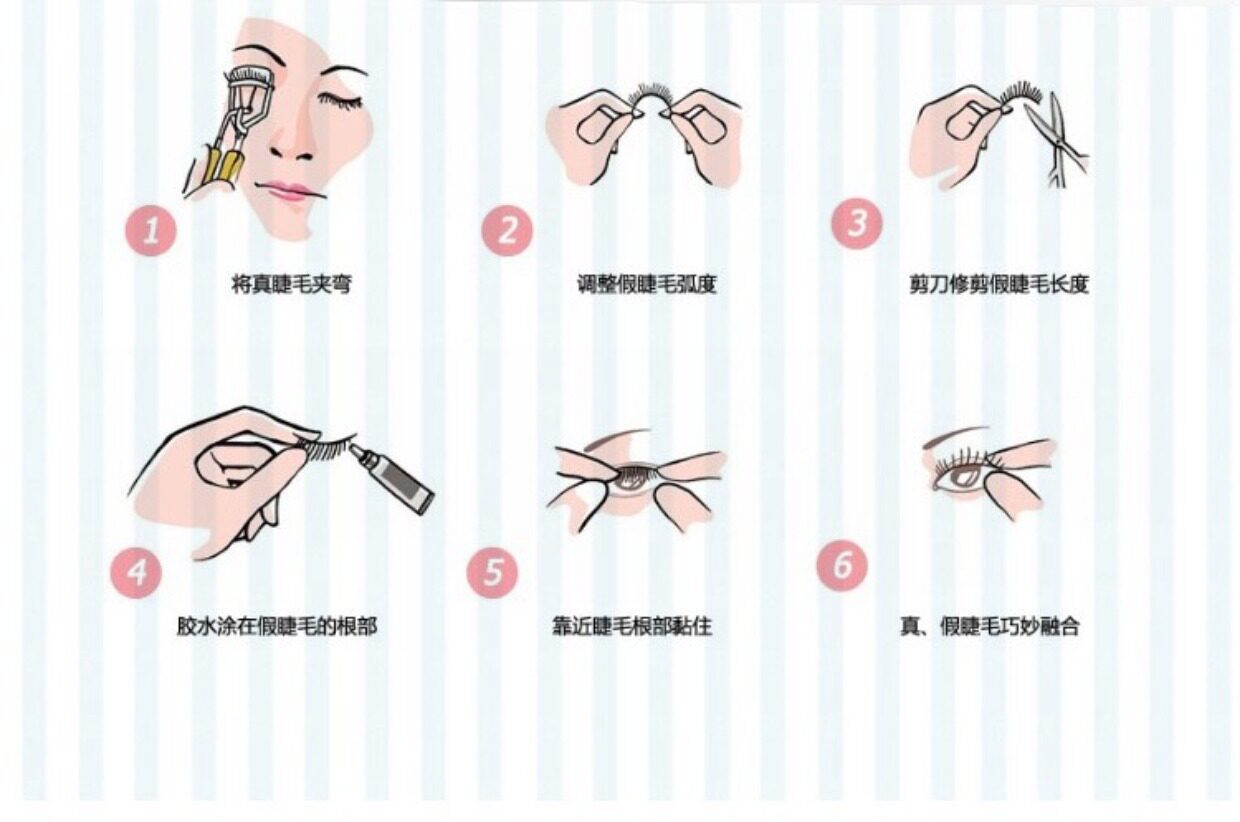 1
将真睫毛夹弯

2
调整假睫毛弧度

3
剪刀修剪假睫毛长度

4
胶水涂在假睫毛的根部

5
靠近睫毛根部黏住

6
真、假睫毛巧妙融合