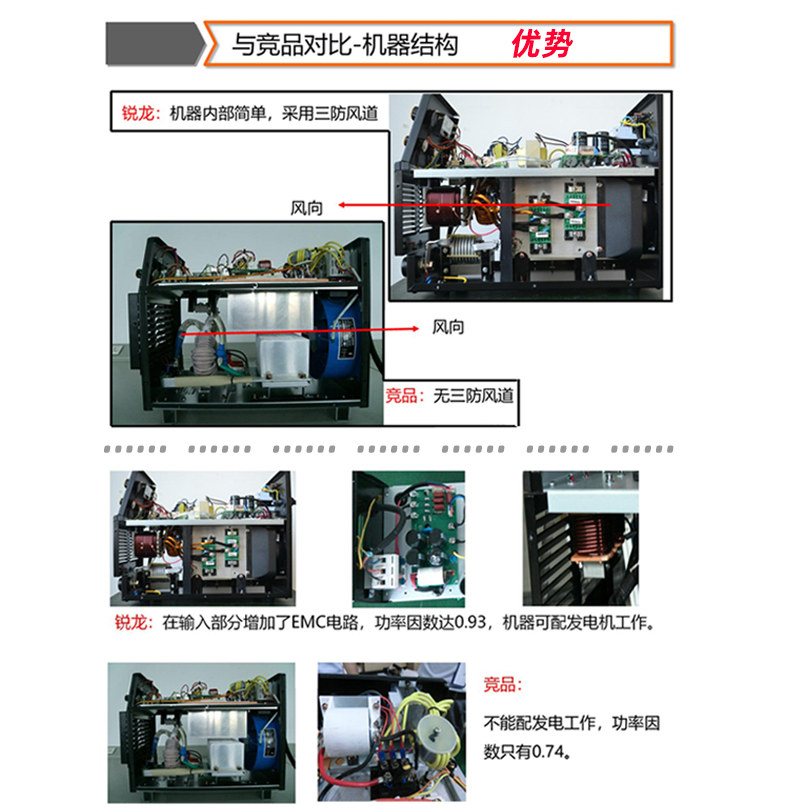 与竞品对比-机器结构 优势

锐龙：机器内部简单，采用三防风道

风向

风向

竞品：无三防风道

锐龙：在输入部分增加了EMC电路，功率因数达0.93，机器可配发电机工作。

竞品：

不能配发电工作，功率因数只有0.74。