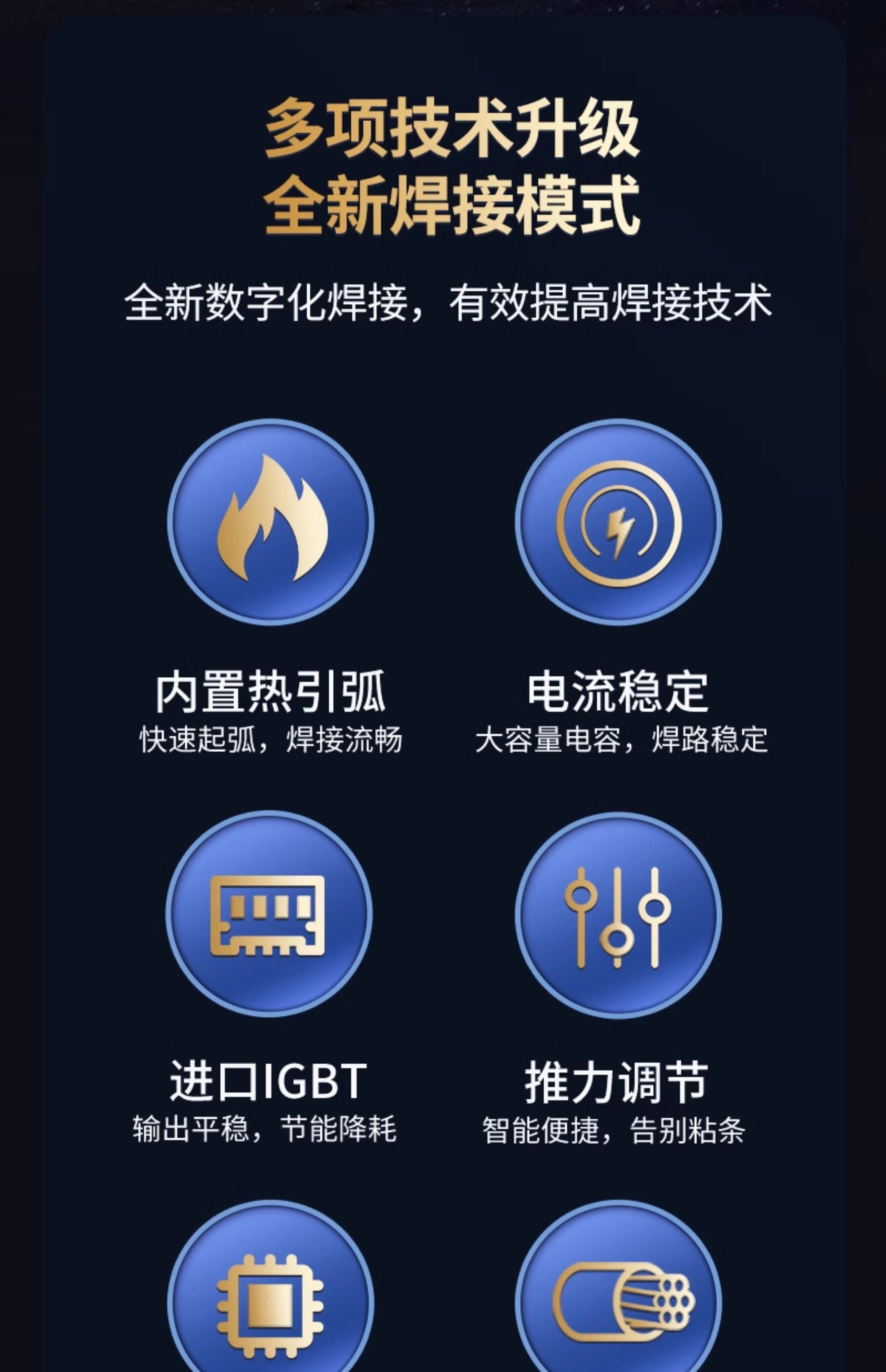 多项技术升级
全新焊接模式

全新数字化焊接，有效提高焊接技术

内置热引弧
快速起弧，焊接流畅

电流稳定
大容量电容，焊路稳定

进口IGBT
输出平稳，节能降耗

推力调节
智能便捷，告别粘条