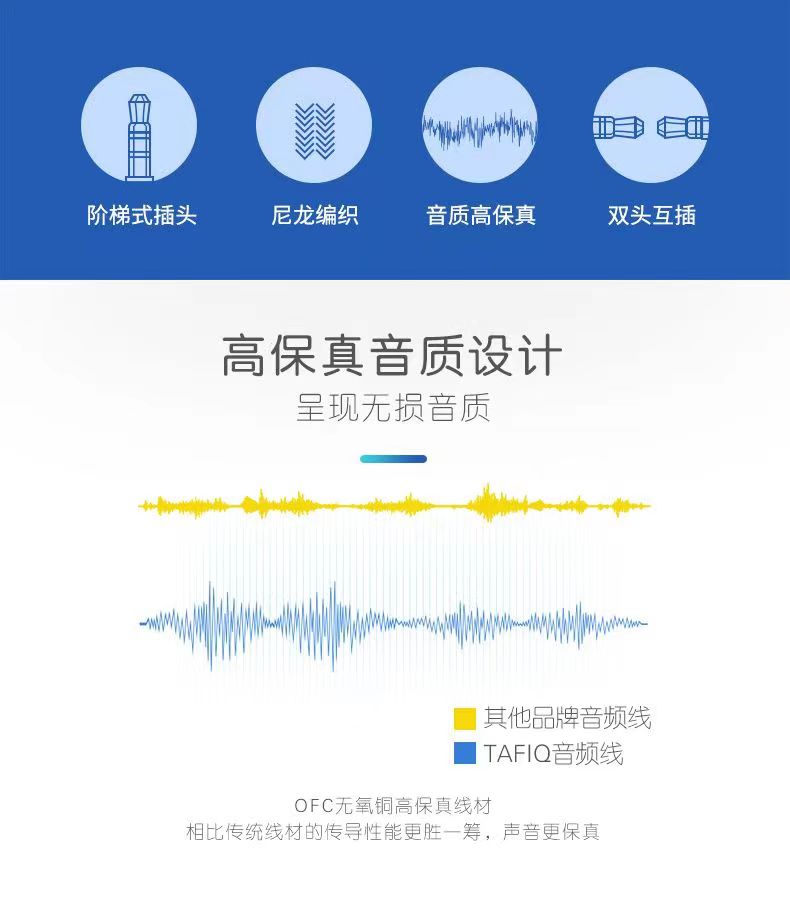 阶梯式插头 尼龙编织 音质高保真 双头互插

高保真音质设计

呈现无损音质

其他品牌音频线

TAFIQ音频线

OFC无氧铜高保真线材

相比传统线材的传导性能更胜一筹，声音更保真