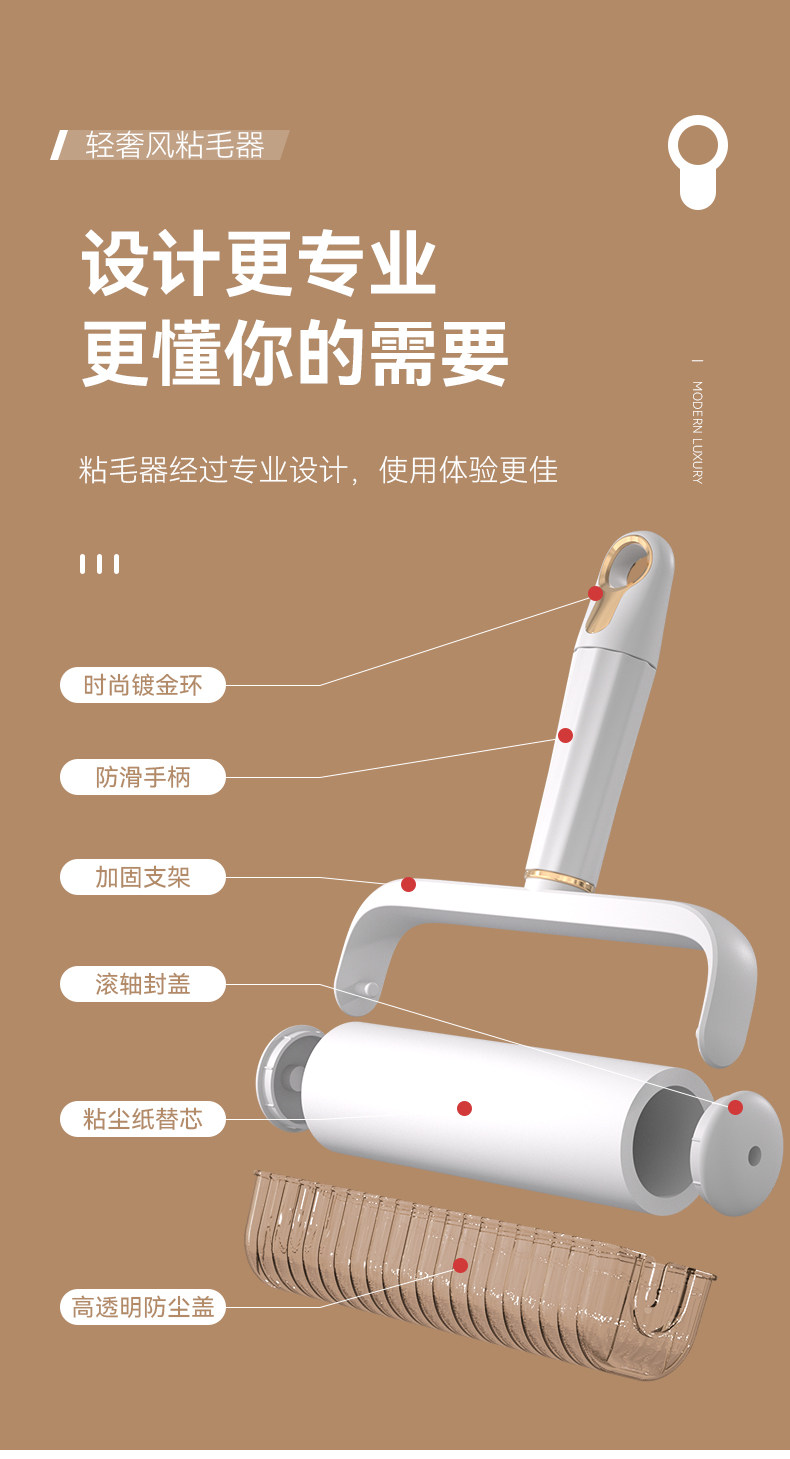 轻奢风粘毛器

设计更专业
更懂你的需要

MODERN LUXURY

粘毛器经过专业设计，使用体验更佳

时尚镀金环

防滑手柄

加固支架

滚轴封盖

粘尘纸替芯

高透明防尘盖