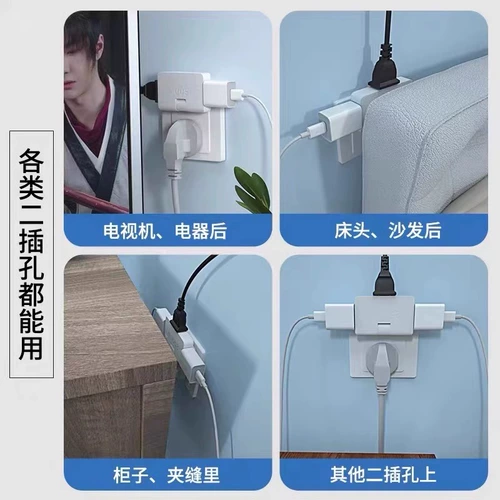 各类二插孔都能用

电视机、电器后

床头、沙发后

柜子、夹缝里

其他二插孔上