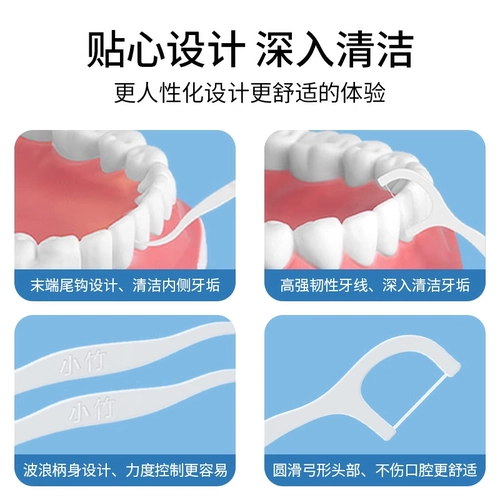 贴心设计 深入清洁

更人性化设计更舒适的体验

末端尾钩设计、清洁内侧牙垢

高强韧性牙线、深入清洁牙垢

小竹

小竹

波浪柄身设计、力度控制更容易

圆滑弓形头部、不伤口腔更舒适