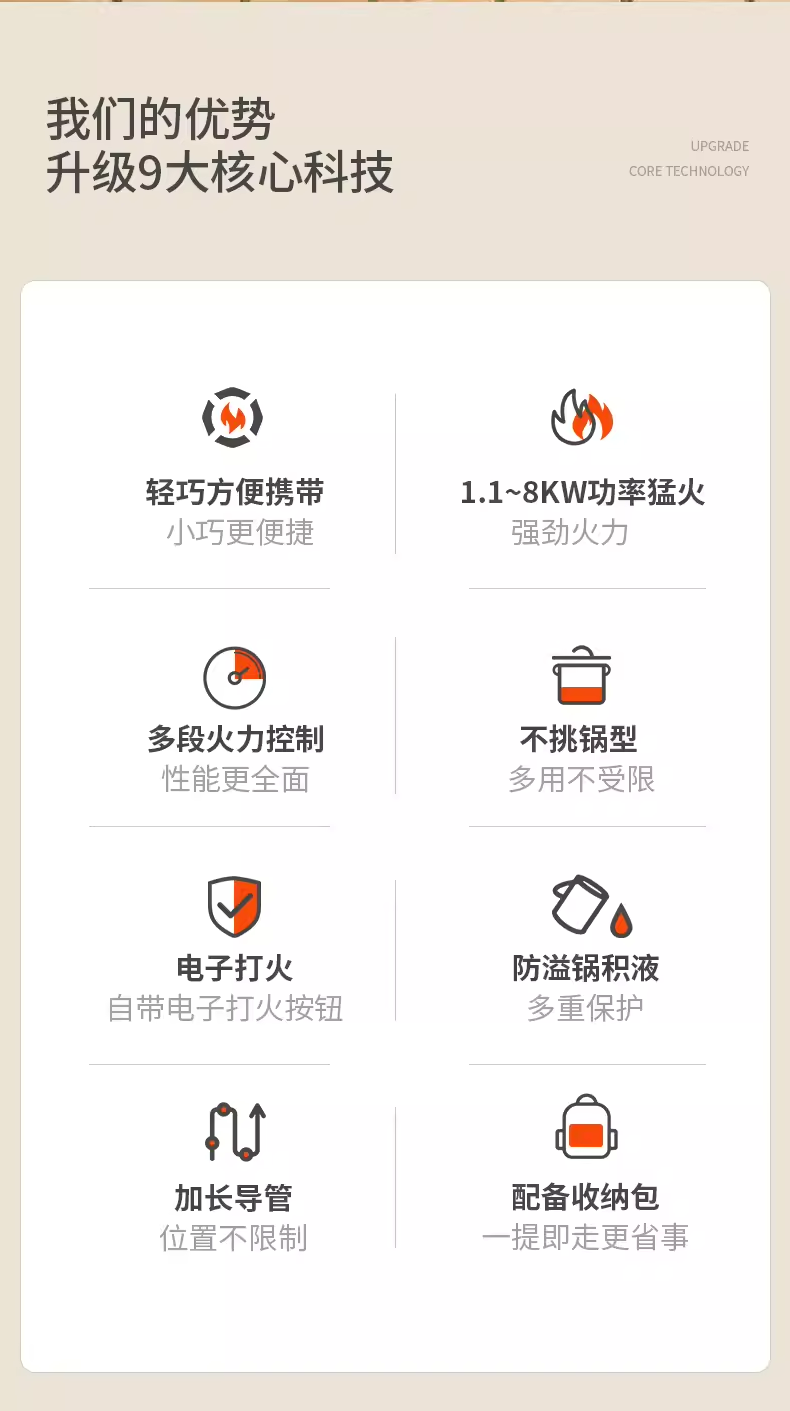 我们的优势
升级9大核心科技

UPGRADE
CORE TECHNOLOGY

轻巧方便携带
小巧更便捷

1.1~8KW功率猛火
强劲火力

多段火力控制
性能更全面

不挑锅型
多用不受限

电子打火
自带电子打火按钮

防溢锅积液
多重保护

加长导管
位置不限制

配备收纳包
一提即走更省事