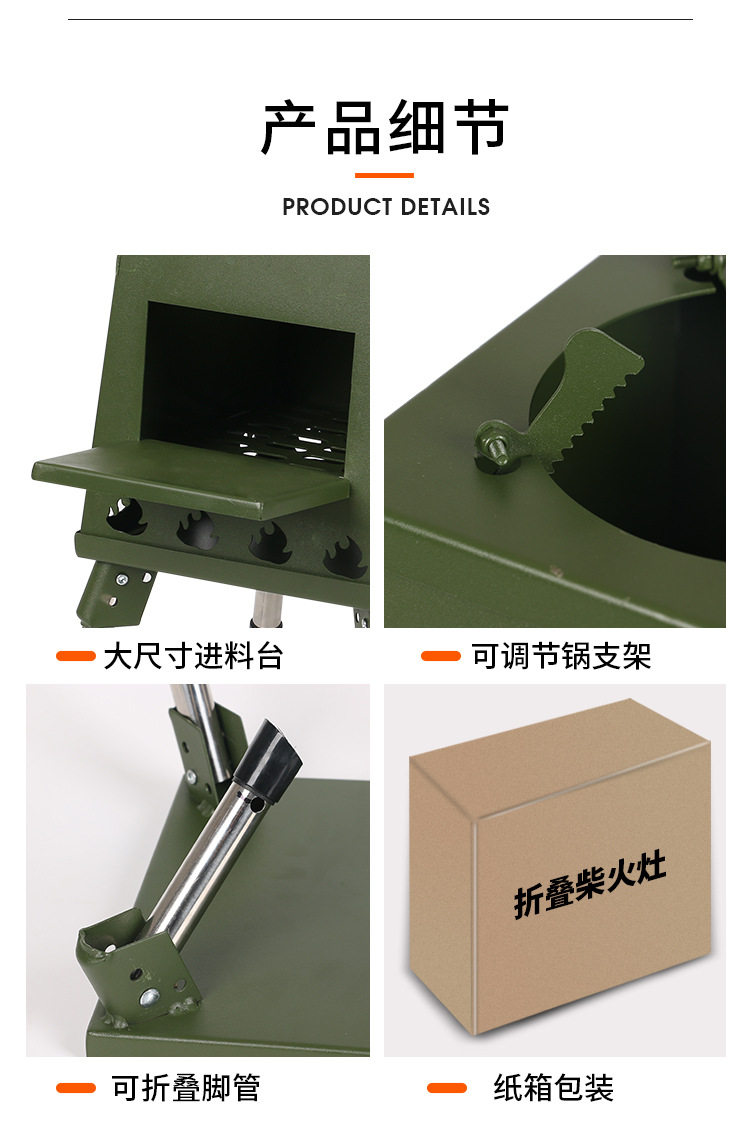 产品细节

PRODUCT DETAILS

大尺寸进料台

可调节锅支架

折叠柴火灶

可折叠脚管

纸箱包装