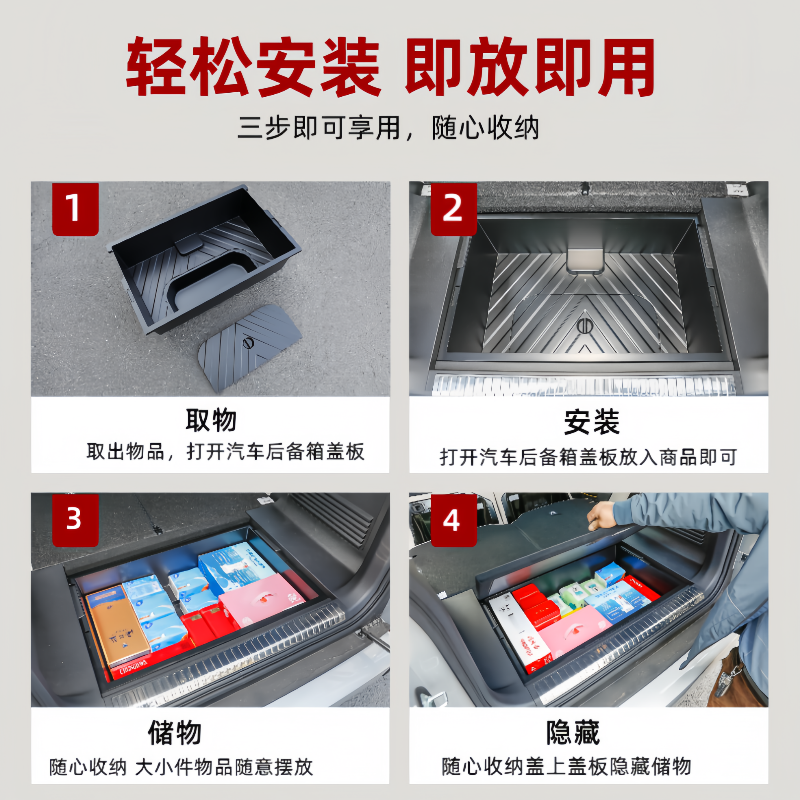 轻松安装 即放即用

三步即可享用，随心收纳

1

取物

取出物品，打开汽车后备箱盖板

2

安装

打开汽车后备箱盖板放入商品即可

3

储物

随心收纳 大小件物品随意摆放

4

隐藏

随心收纳盖上盖板隐藏储物