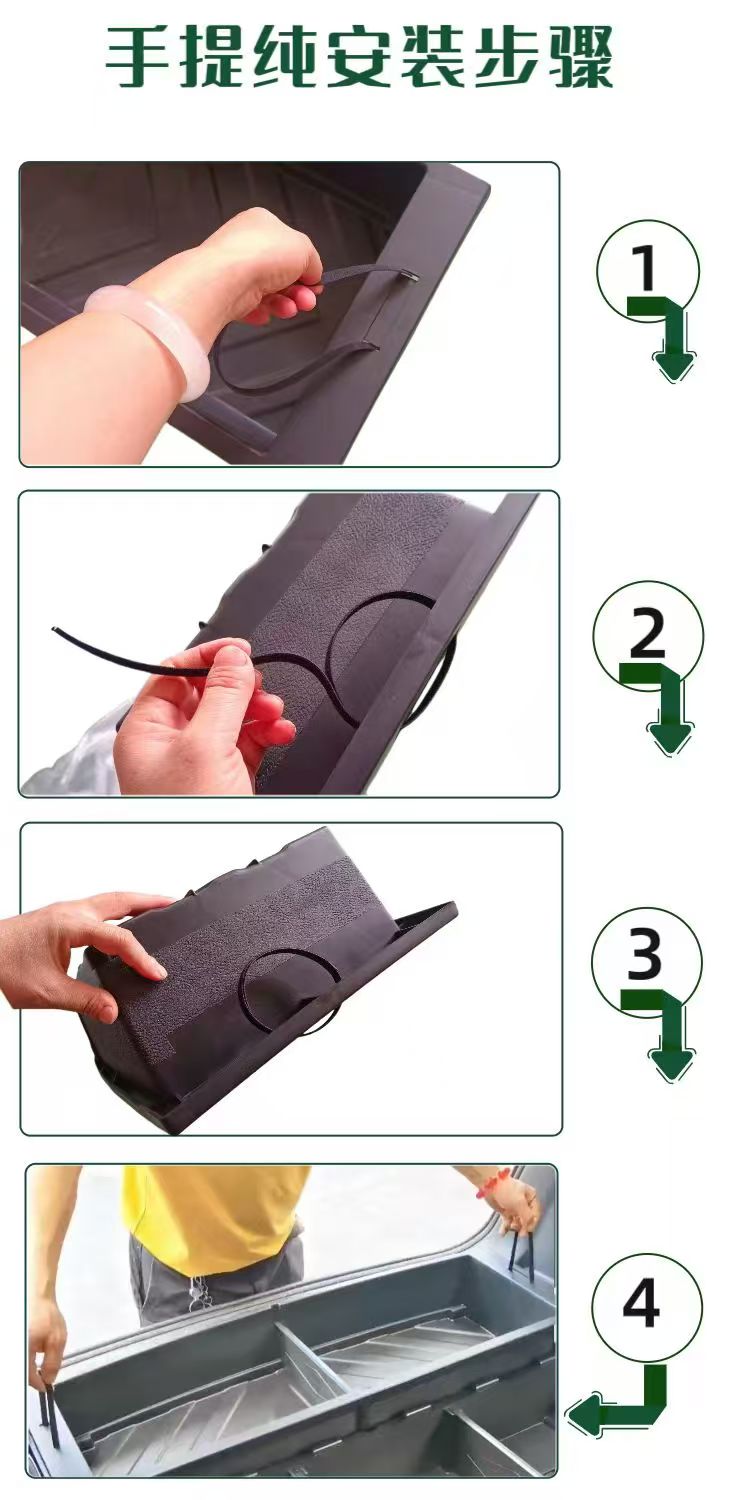 手提纯安装步骤

1

2

3

4