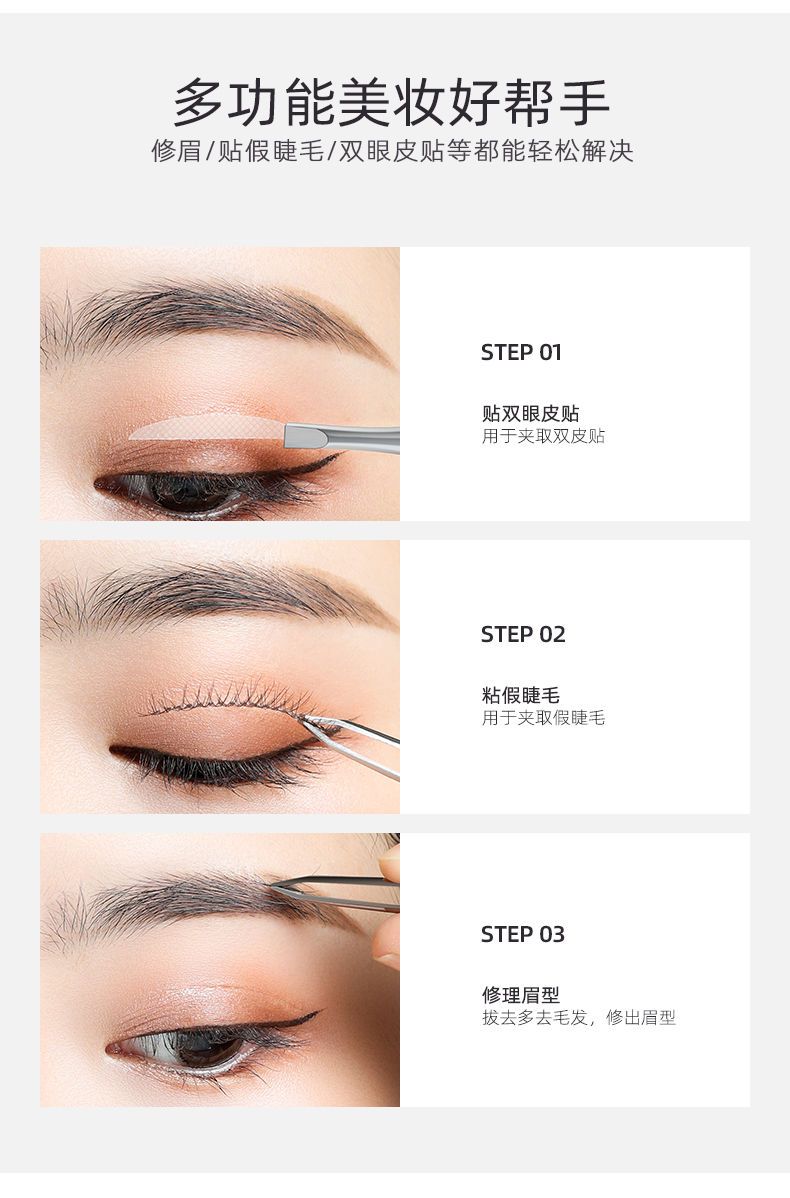 多功能美妆好帮手
修眉/贴假睫毛/双眼皮贴等都能轻松解决

STEP 01

贴双眼皮贴
用于夹取双皮贴

STEP 02

粘假睫毛
用于夹取假睫毛

STEP 03

修理眉型
拔去多去毛发，修出眉型