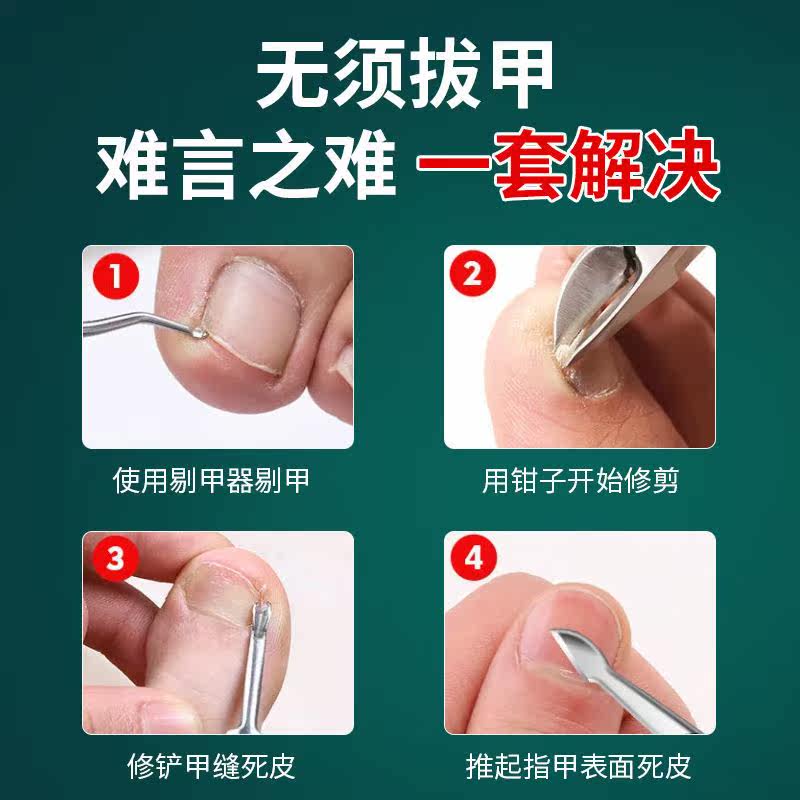 无须拔甲
难言之难 一套解决

1
使用剔甲器剔甲

2
用钳子开始修剪

3
修铲甲缝死皮

4
推起指甲表面死皮