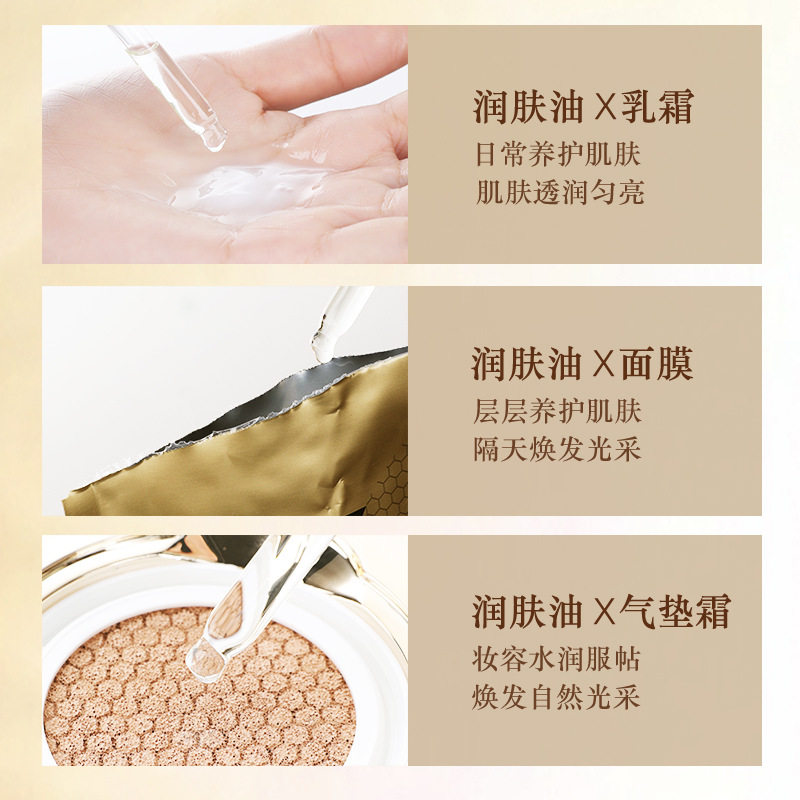 润肤油 X乳霜
日常养护肌肤
肌肤透润匀亮

润肤油 X面膜
层层养护肌肤
隔天焕发光采

润肤油 X气垫霜
妆容水润服帖
焕发自然光采